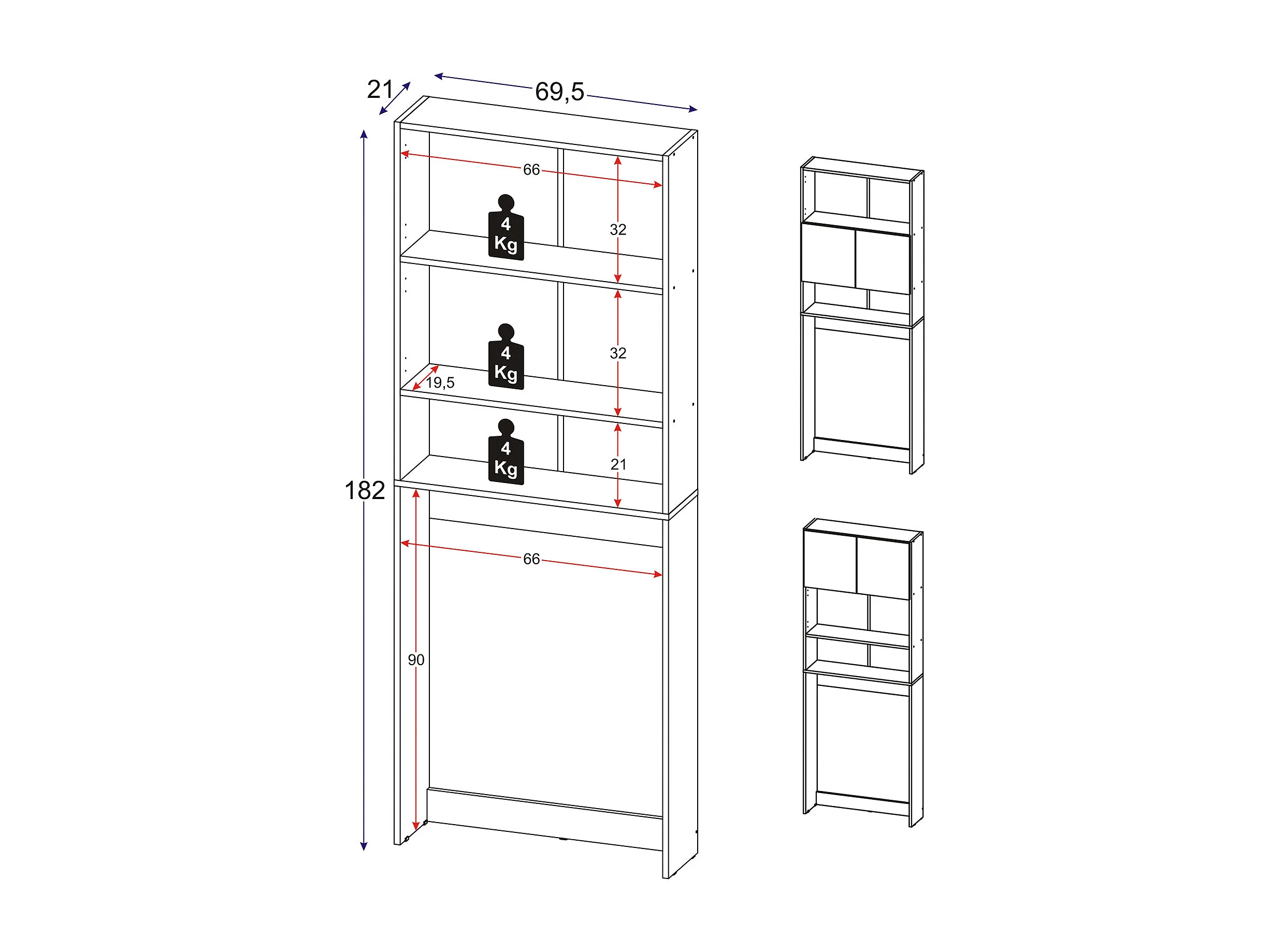 21
69,5
66
4
Kg
32
4
Kg
32
19,5
4
Kg
21
182
66
90