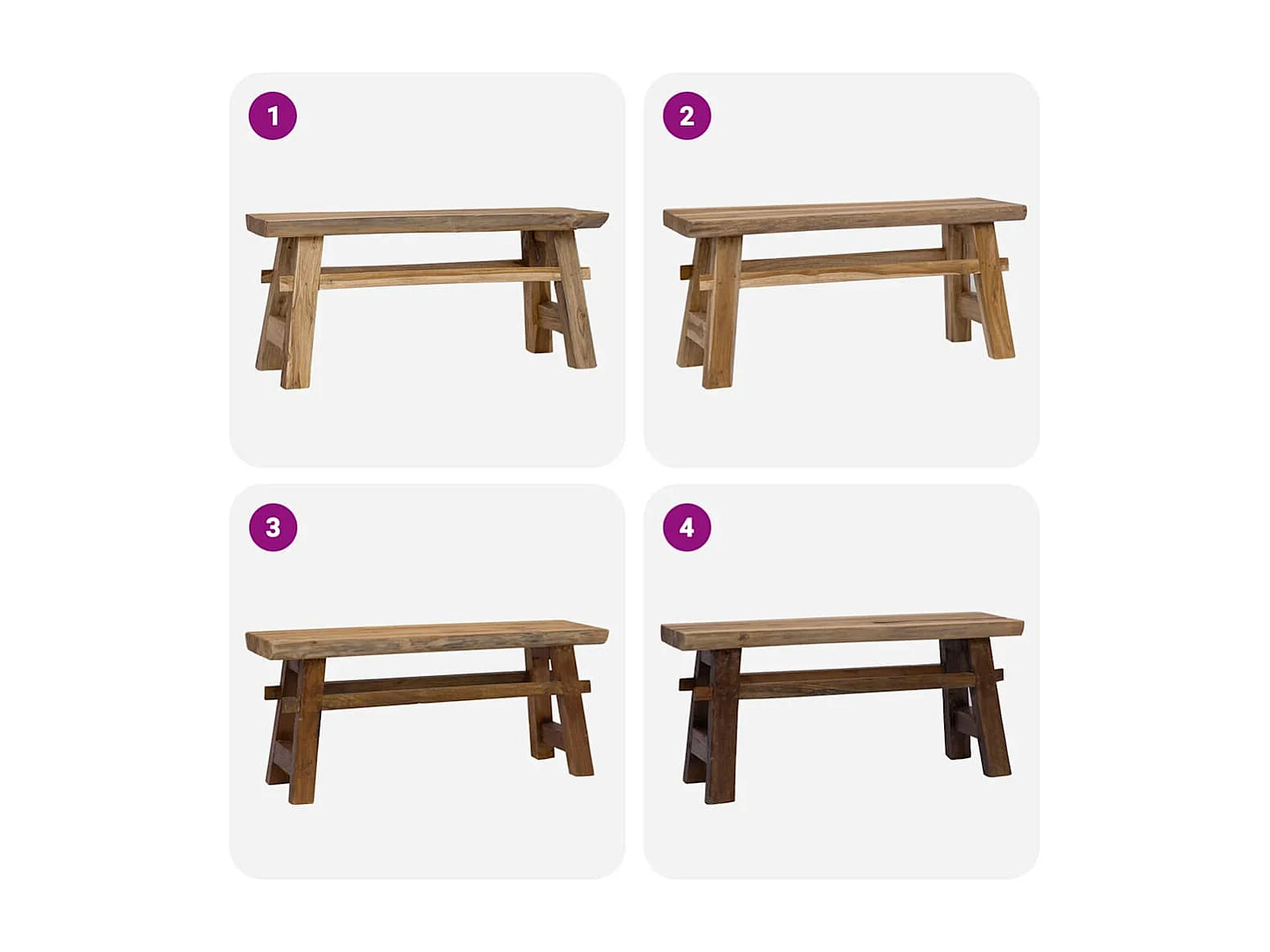 1

2

3

4