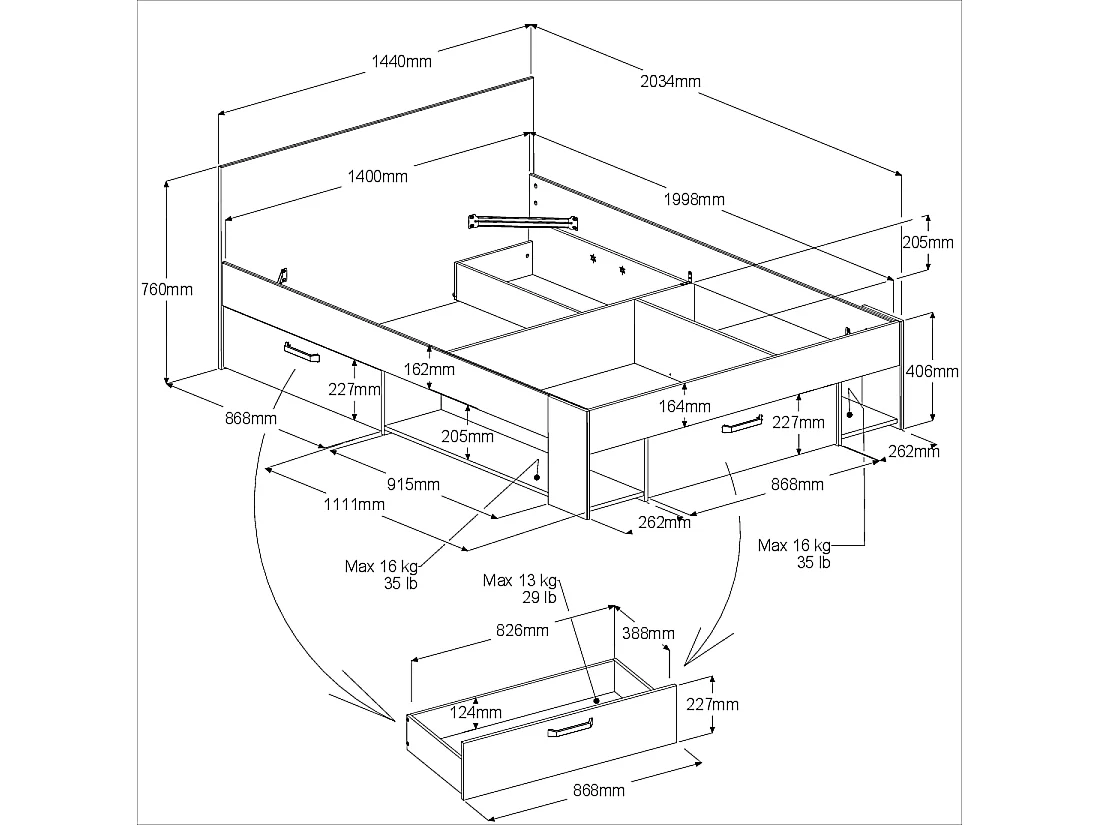 1440mm
2034mm
1400mm
1998mm
205mm
760mm
406mm
162mm
227mm
164mm
227mm
868mm
205mm
262mm
915mm
868mm
1111mm
262mm
Max 16 kg
35 lb
Max 16 kg
35 lb
Max 13 kg
29 lb
826mm
388mm
124mm
227mm
868mm