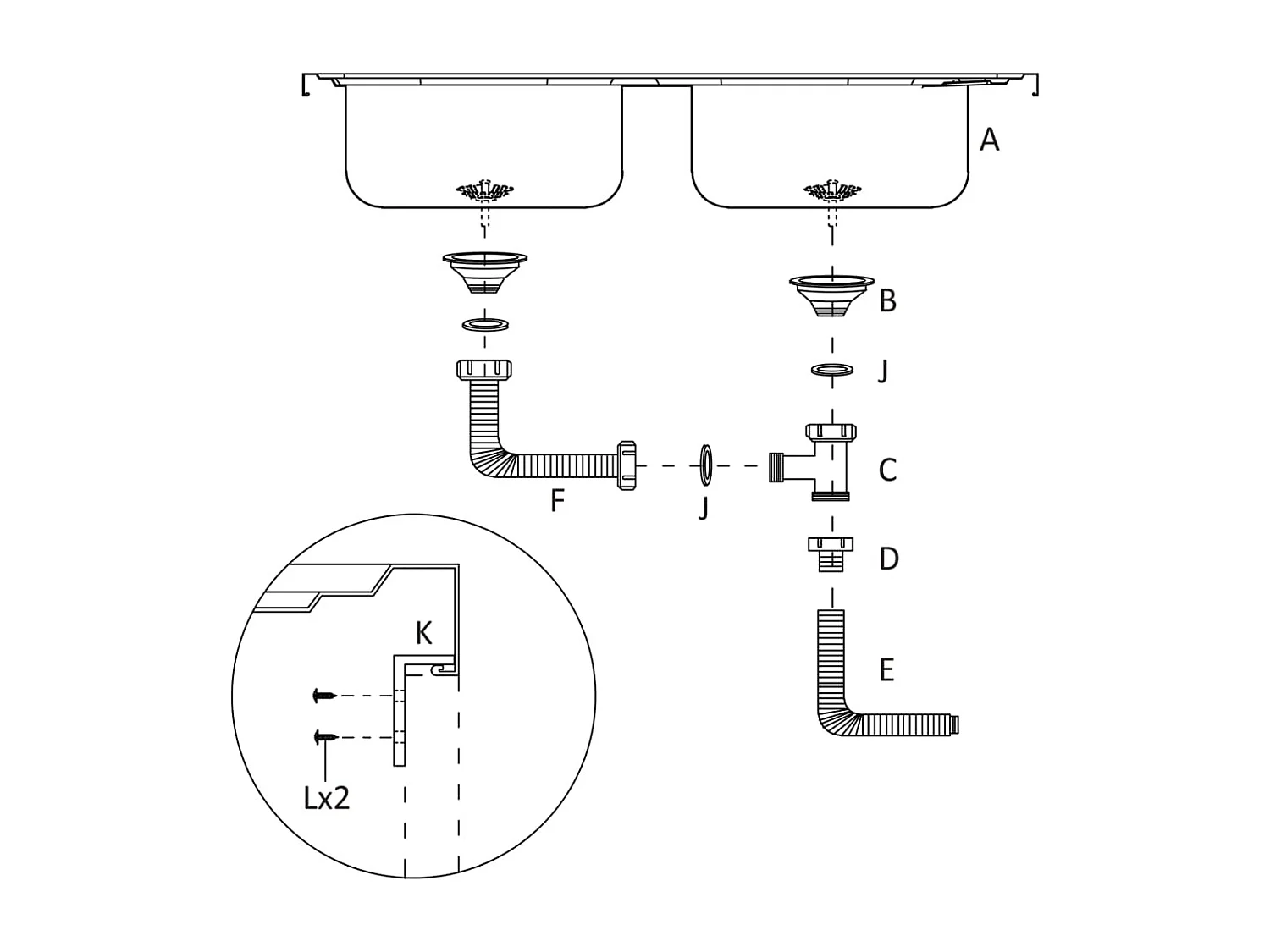 A

B

J

C

F

J

D

E

K

Lx2