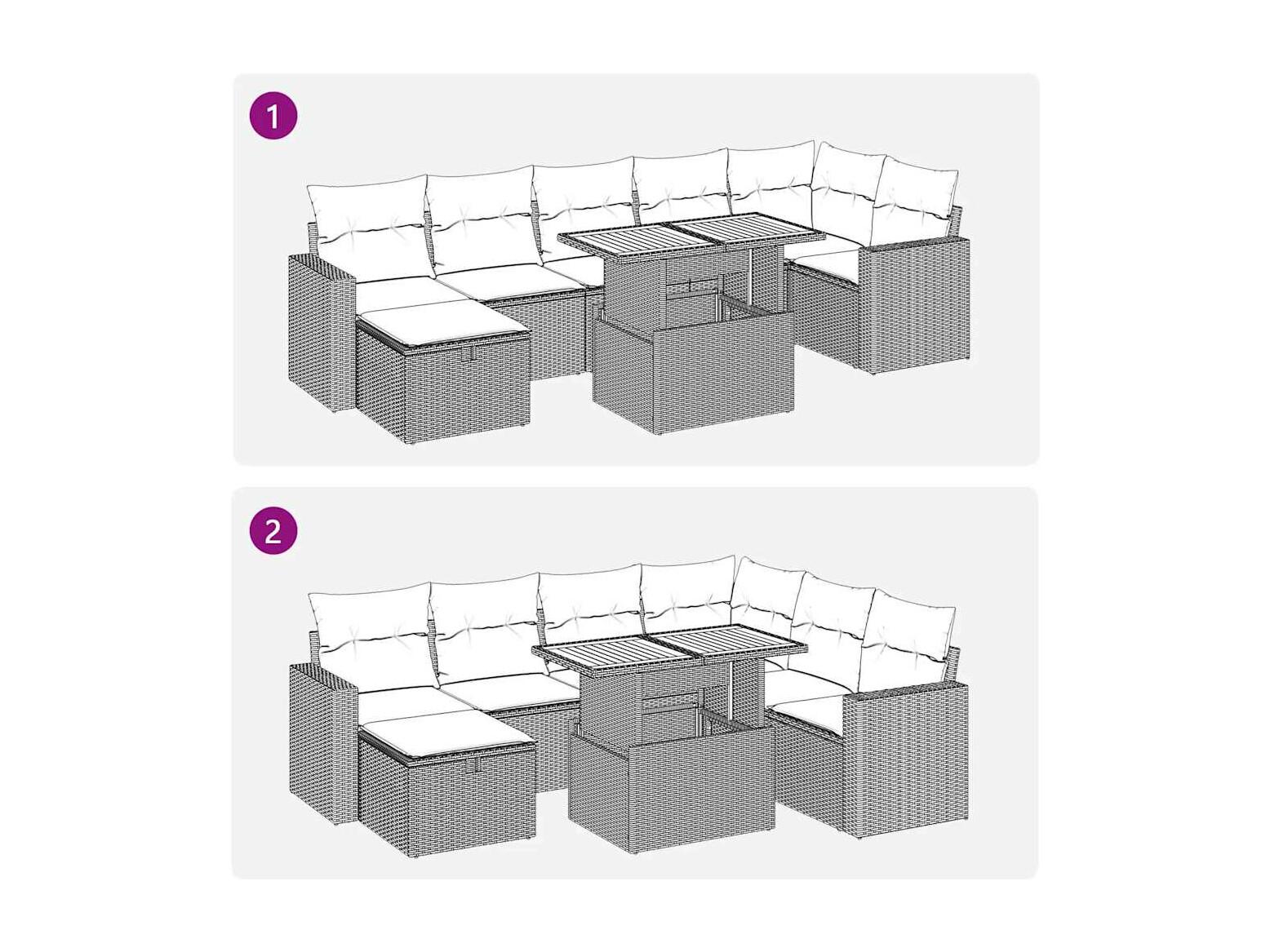 1

2