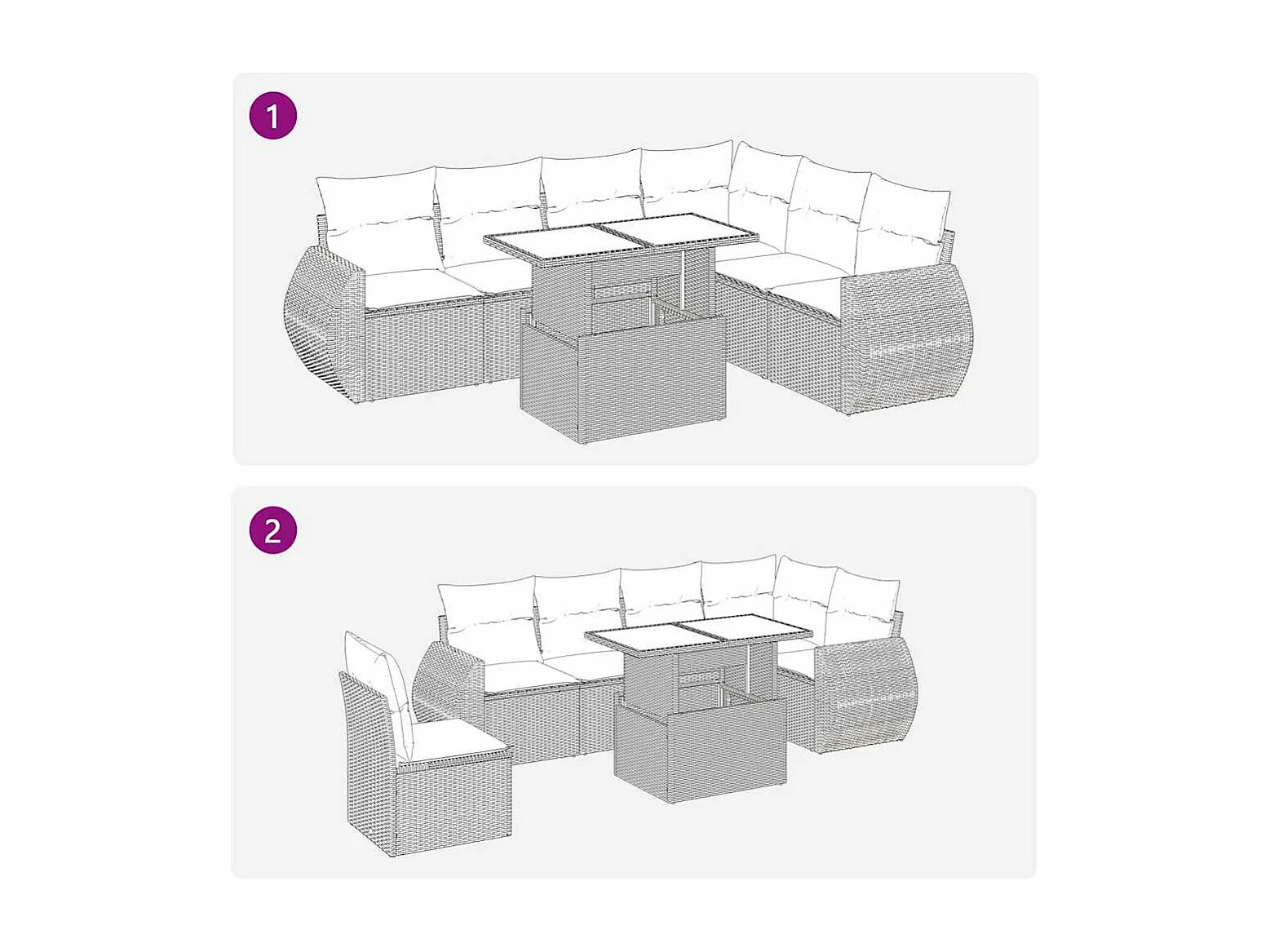 1

2