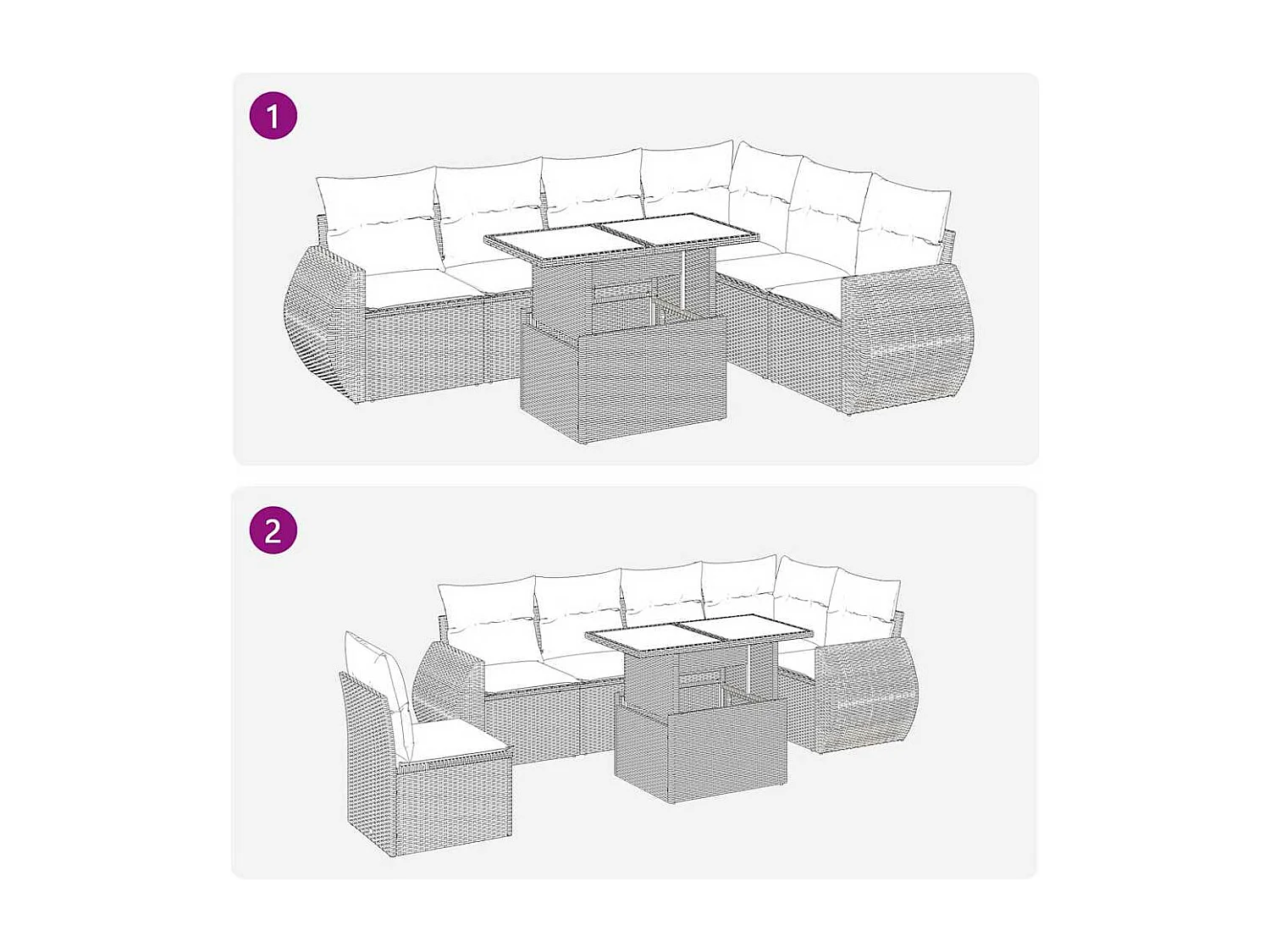 1

2