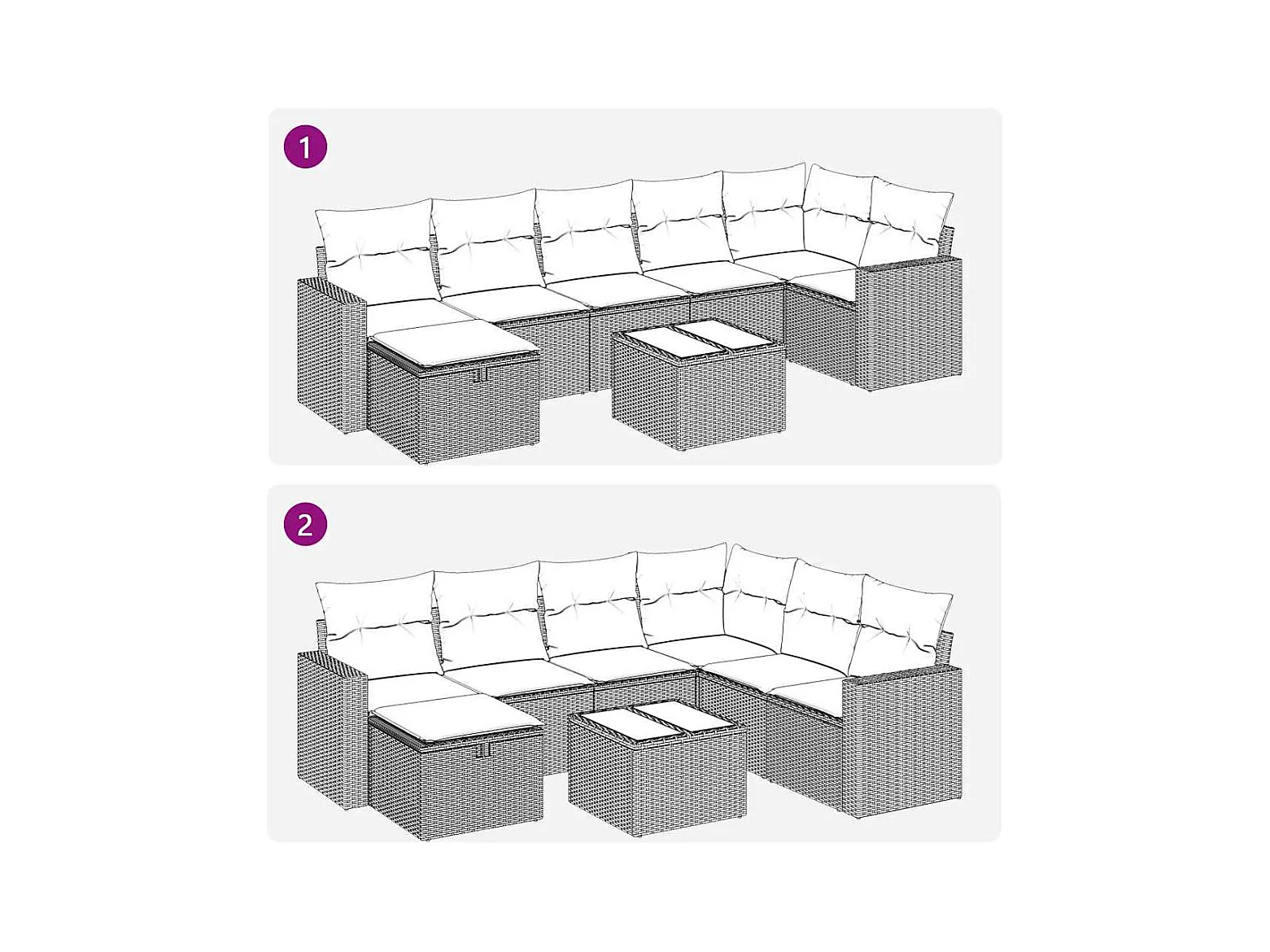 1

2