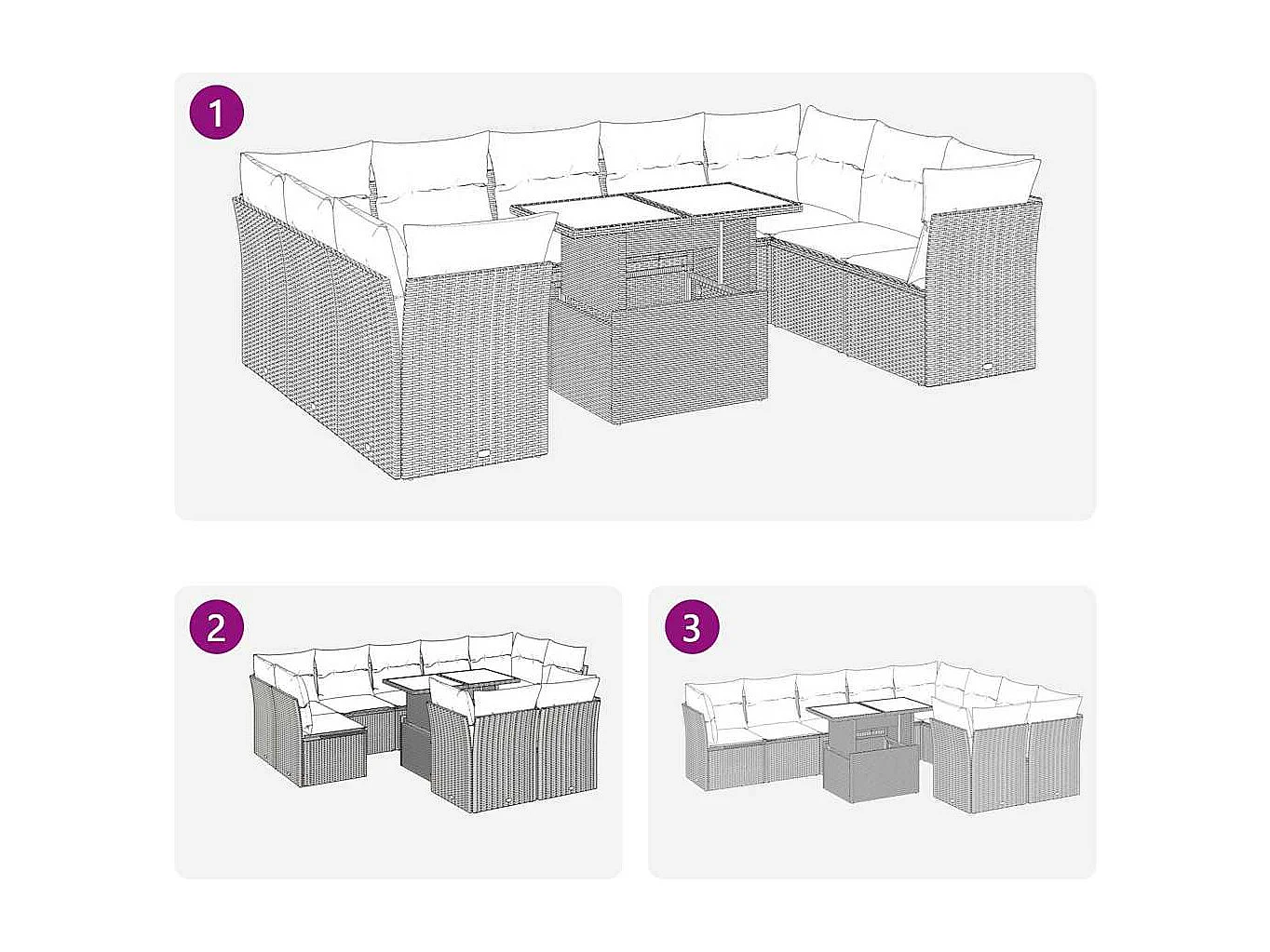 1

2

3