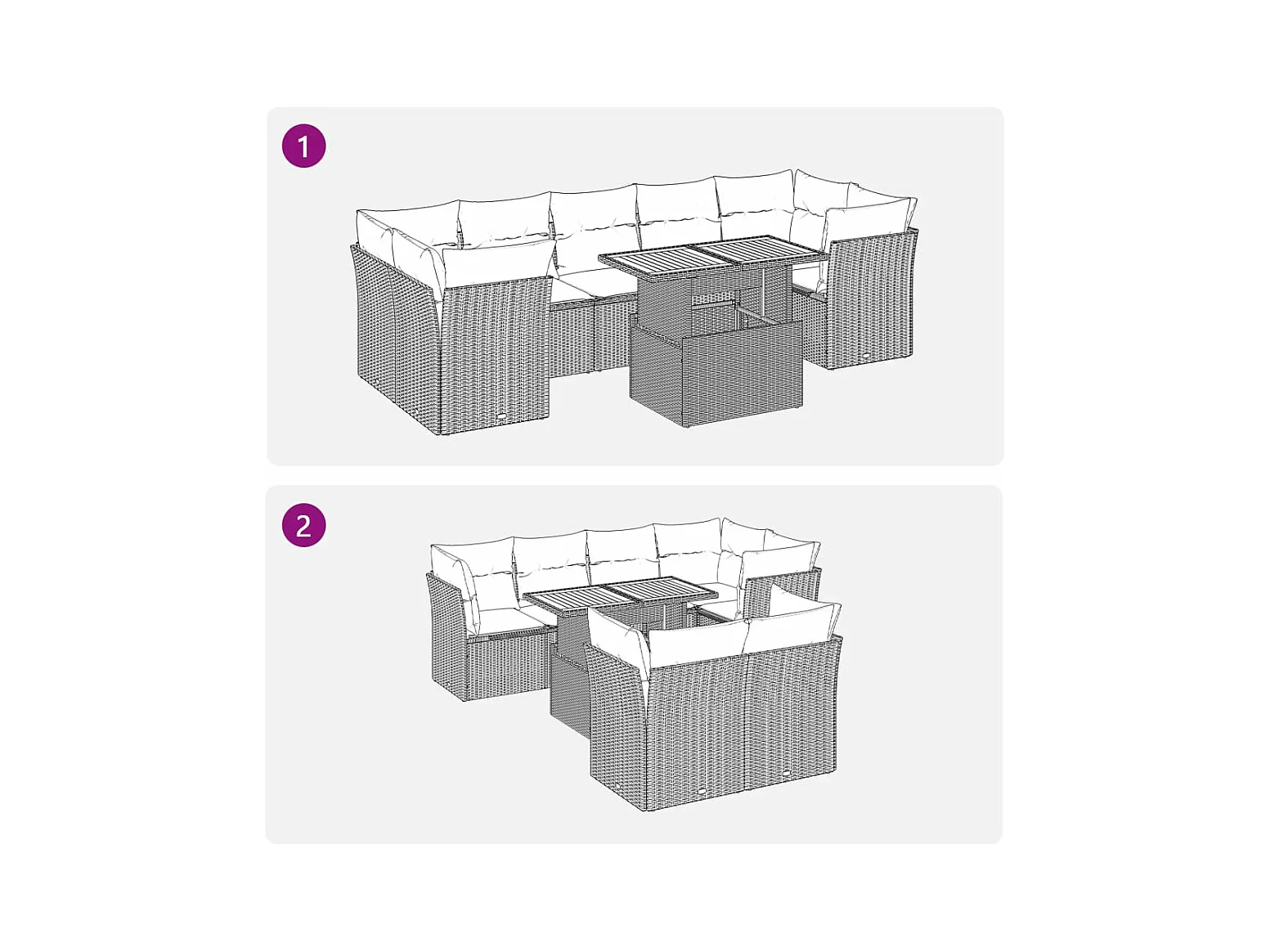 1

2