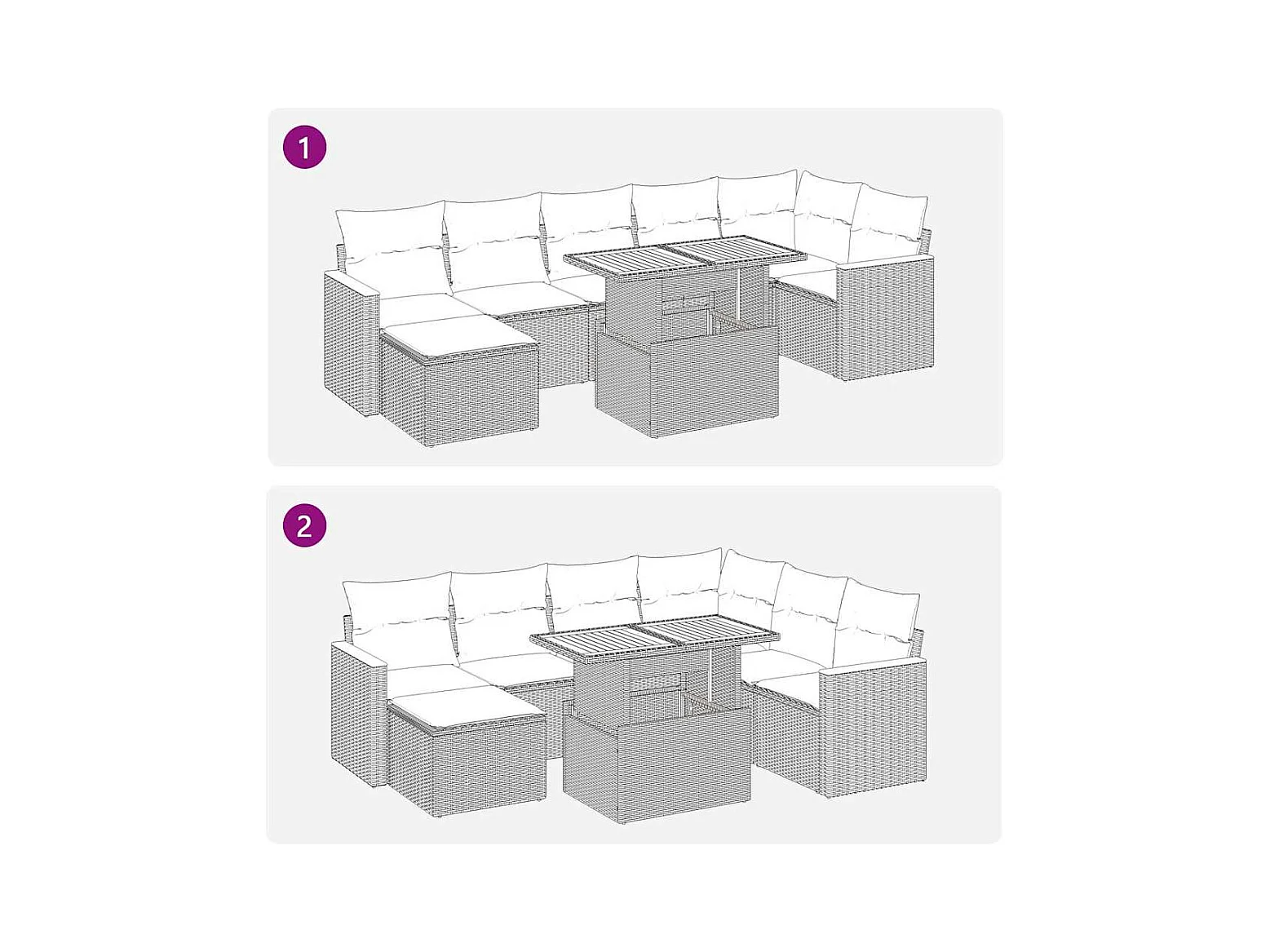 1

2