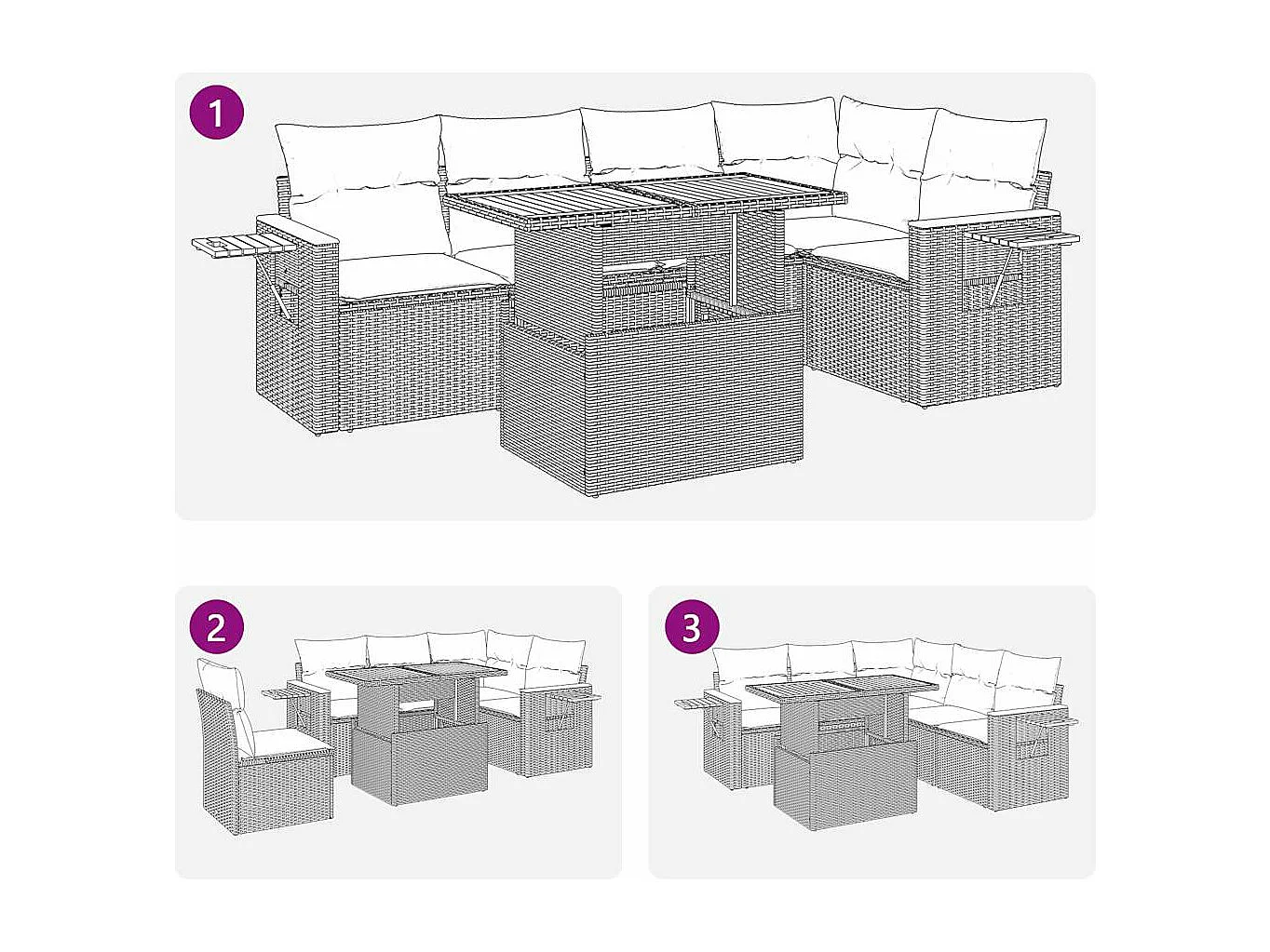 1

2

3