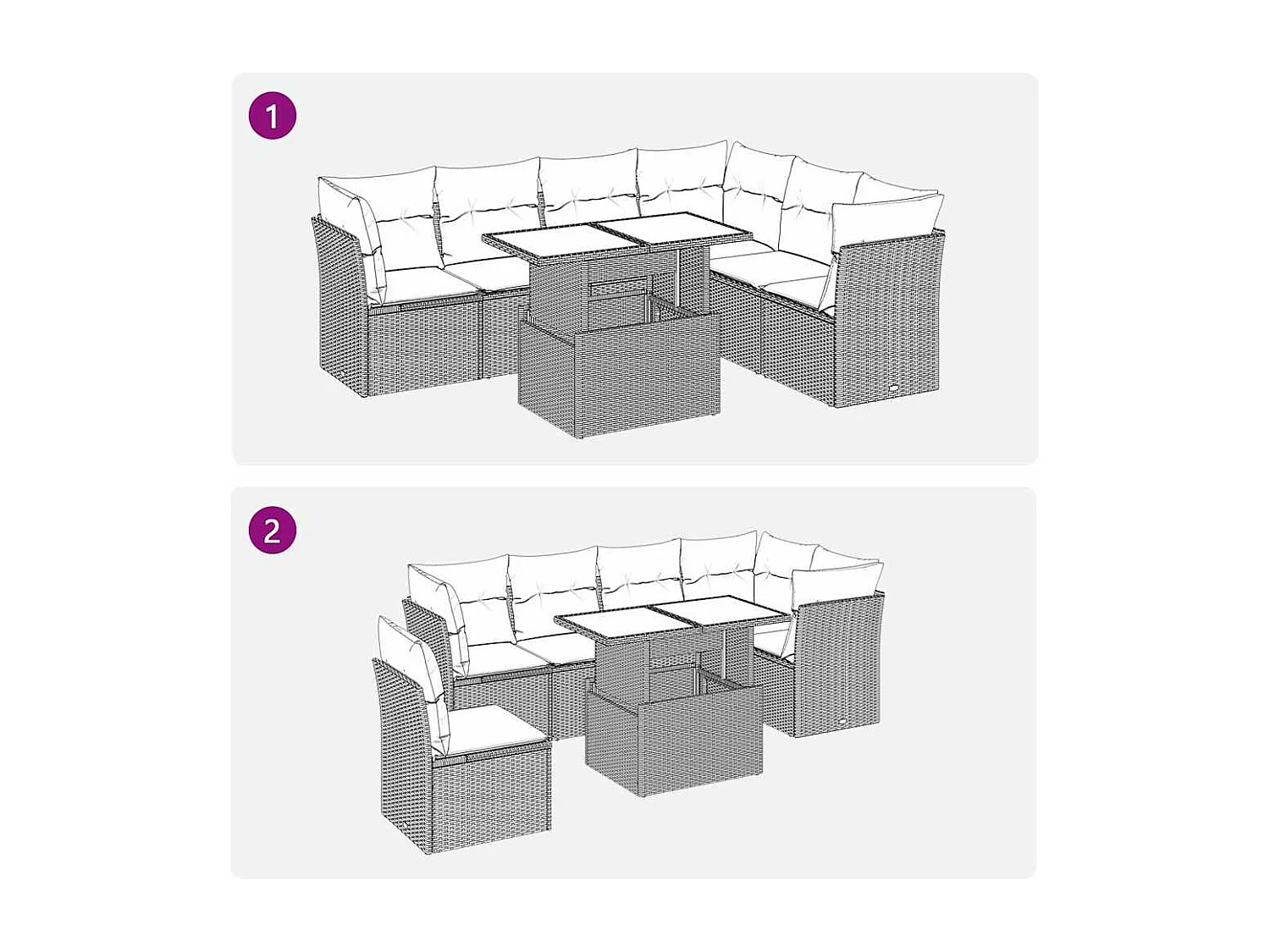 1

2