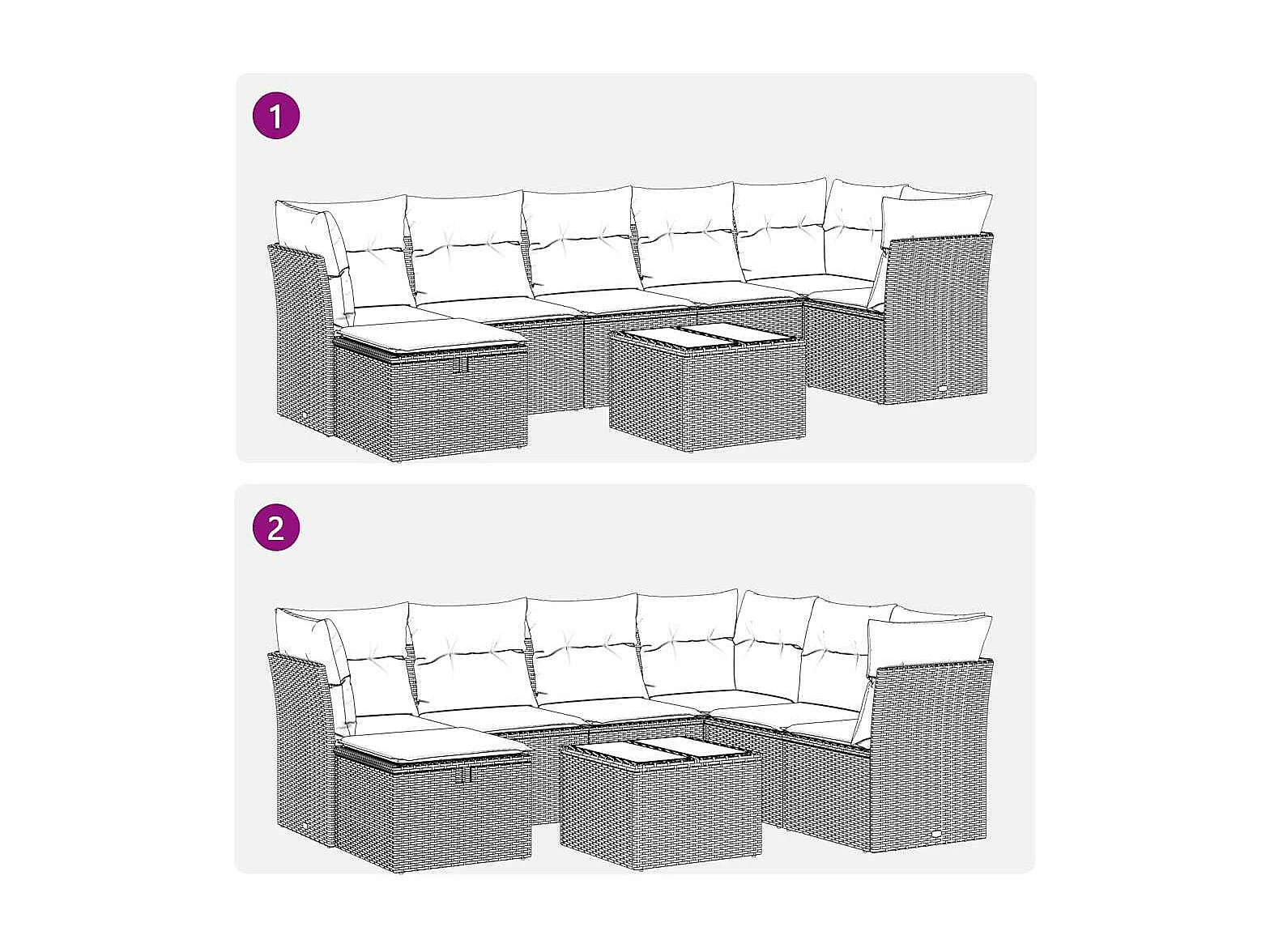 1

2