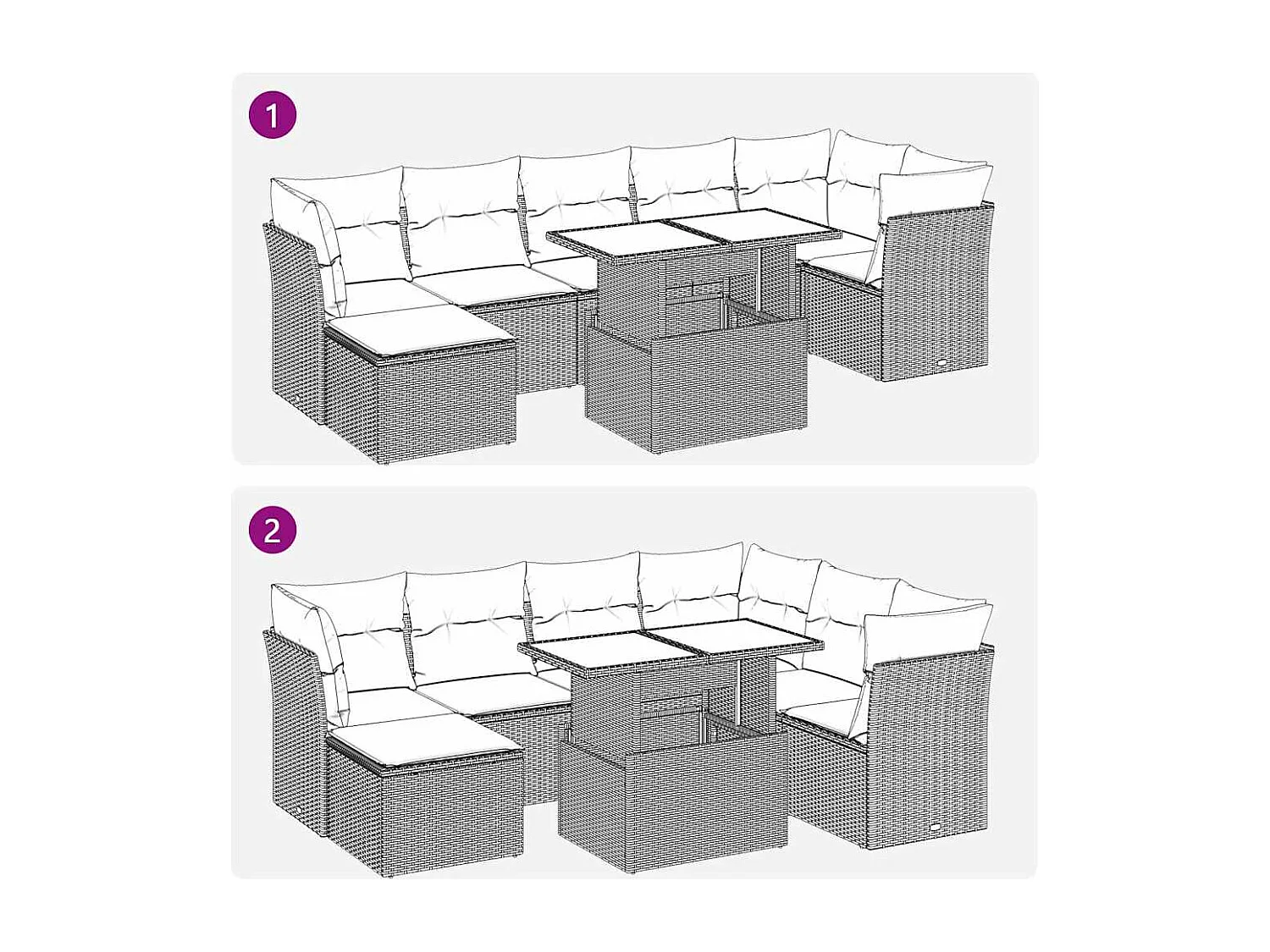 1

2