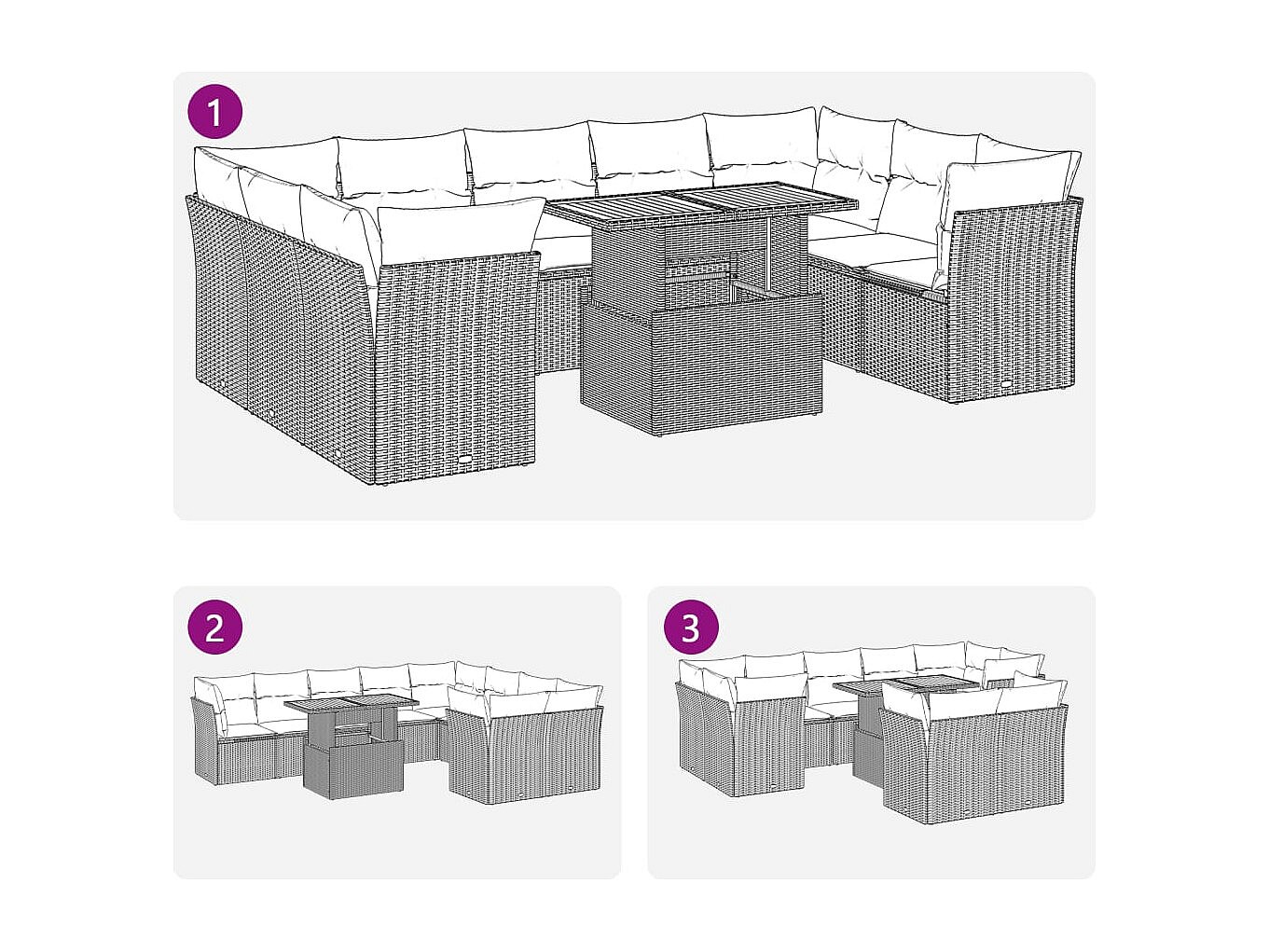 1

2

3