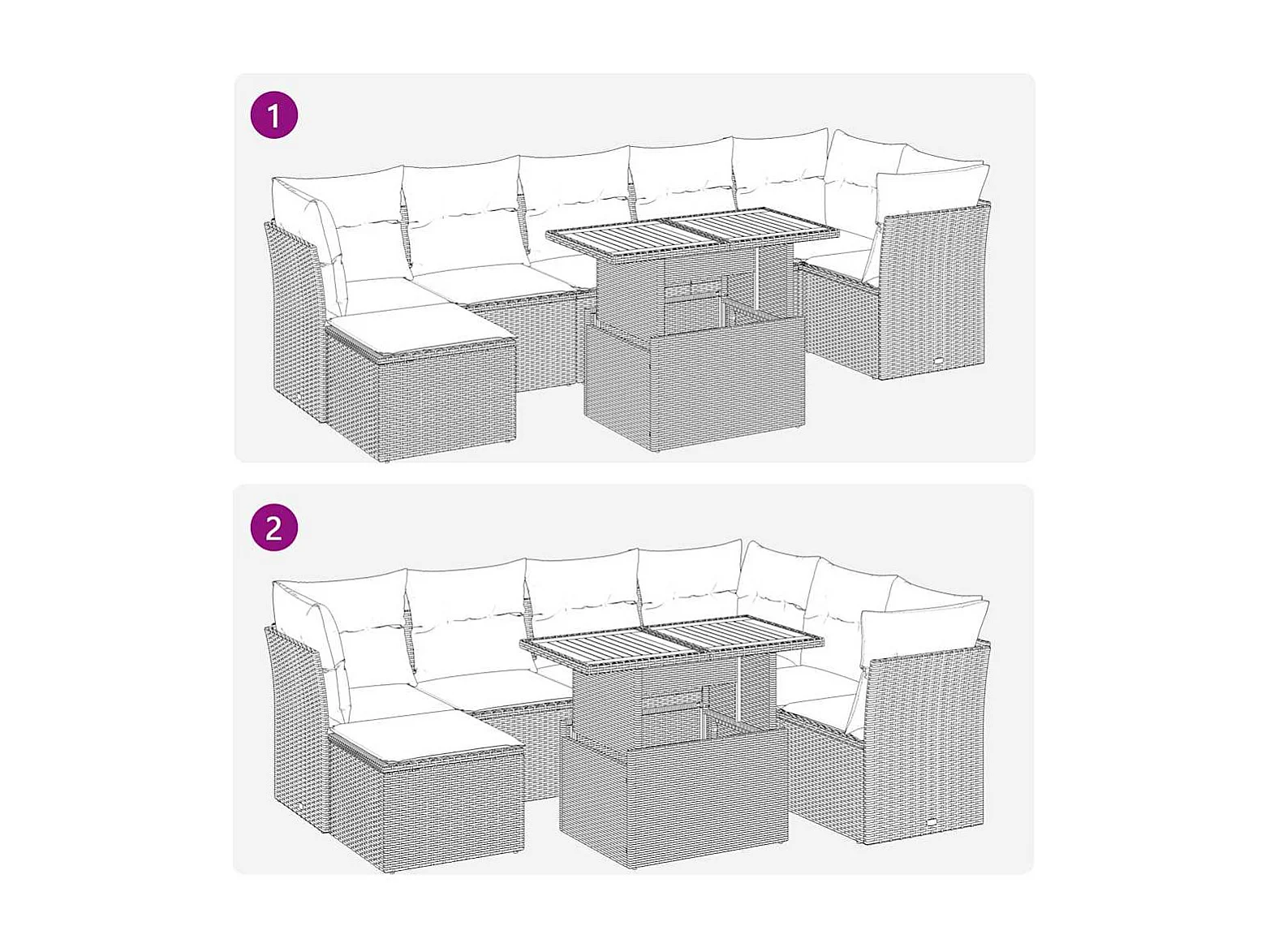 1

2