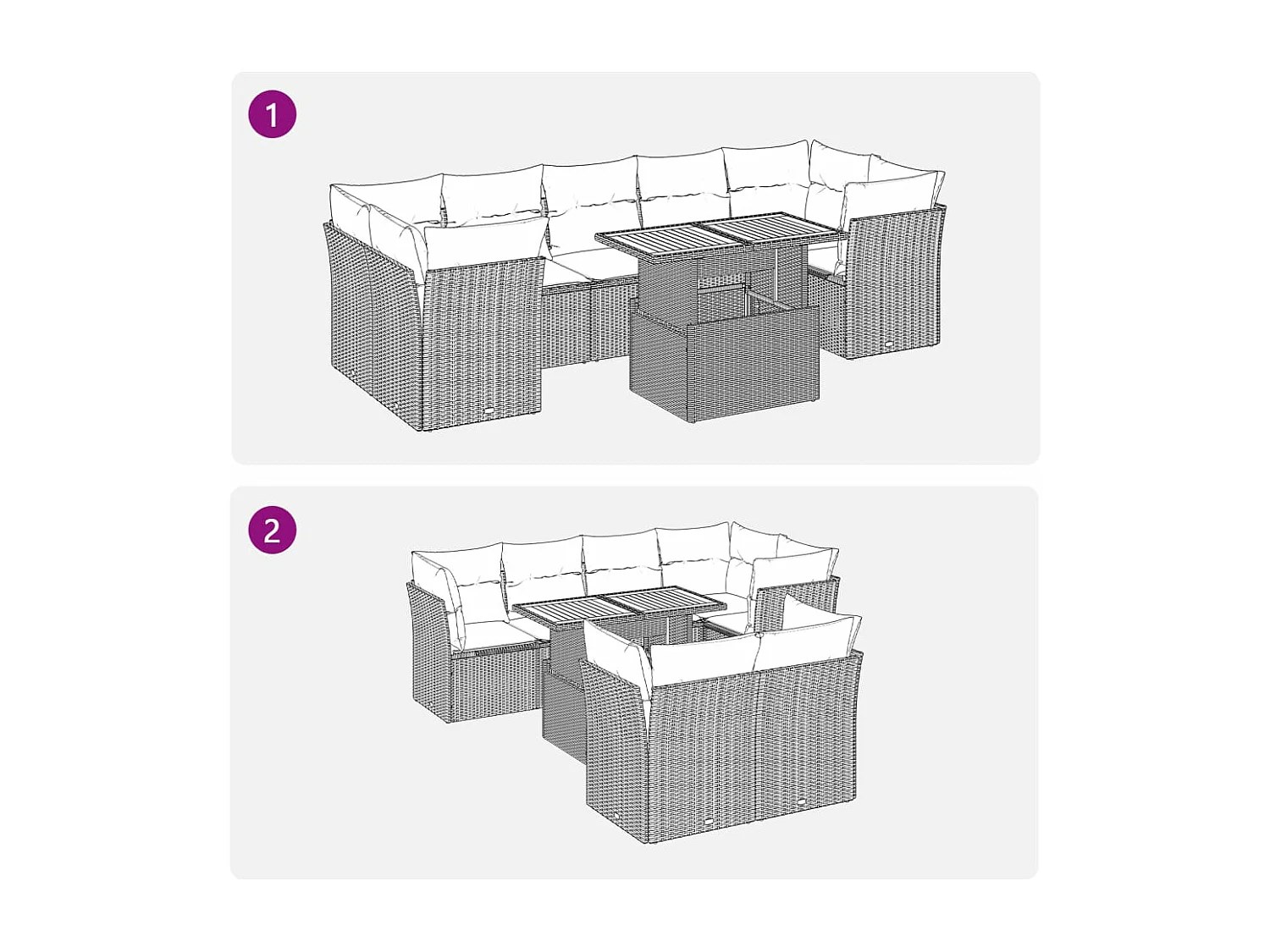 1

2