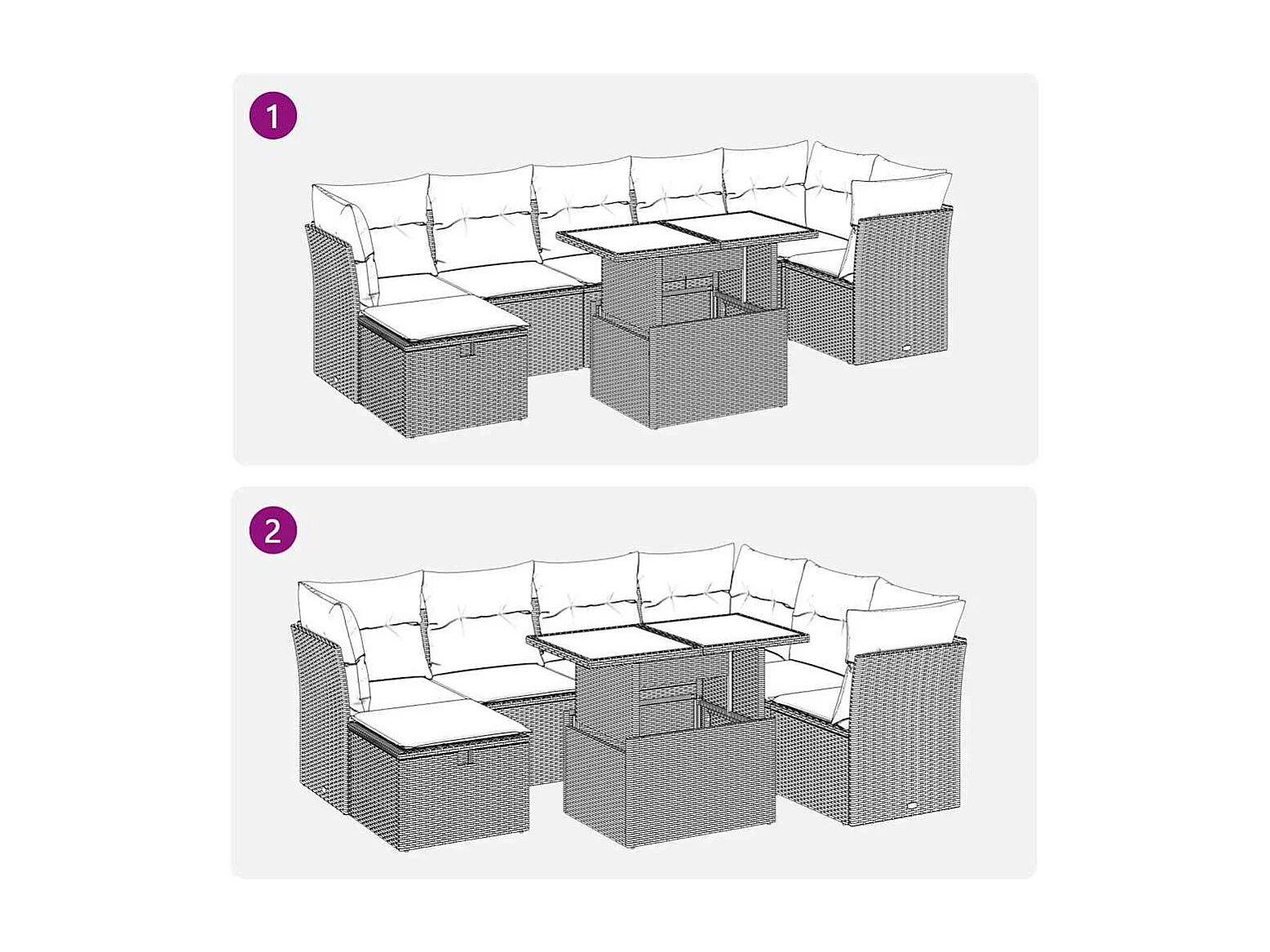 1

2