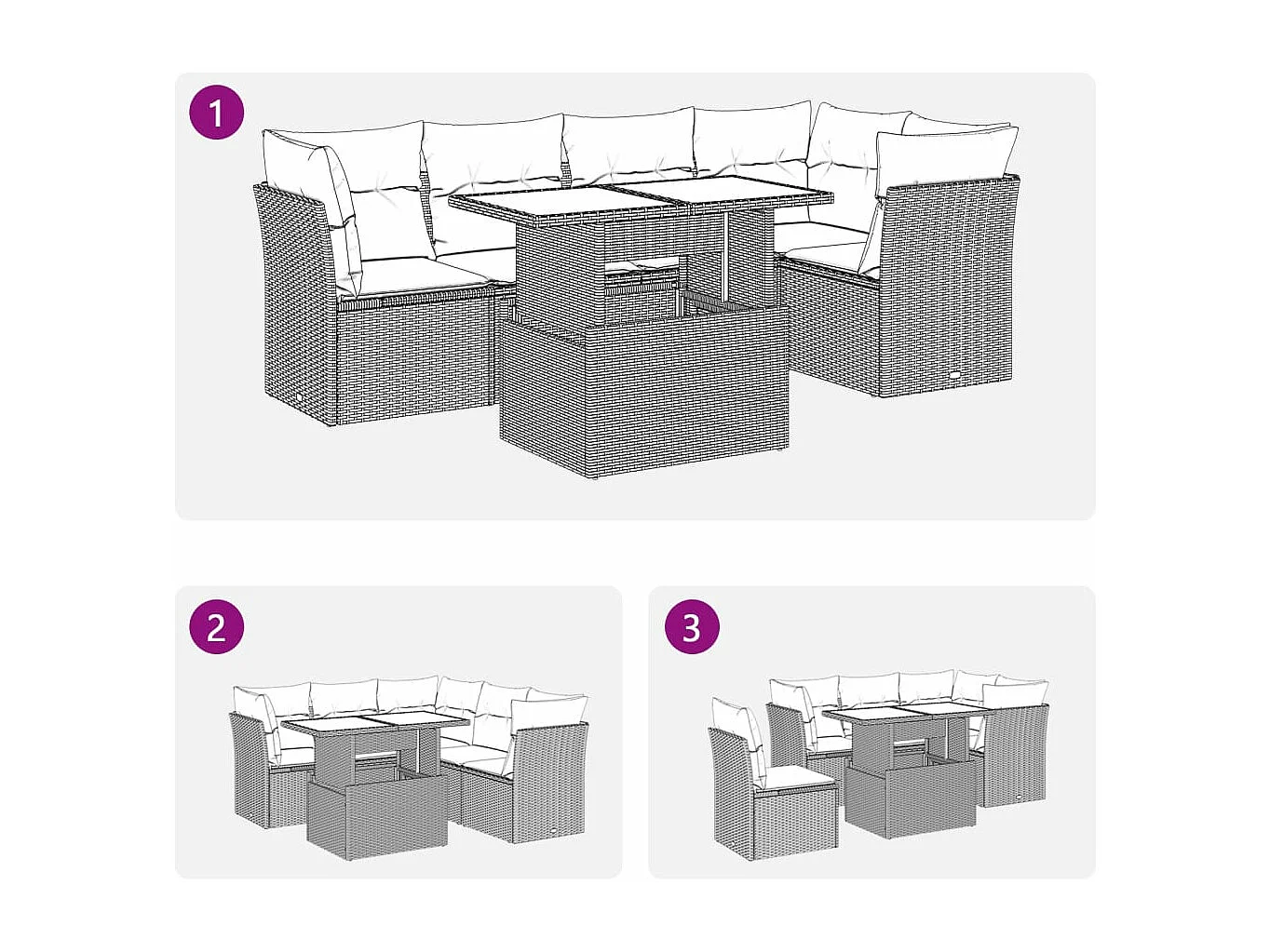 1

2

3