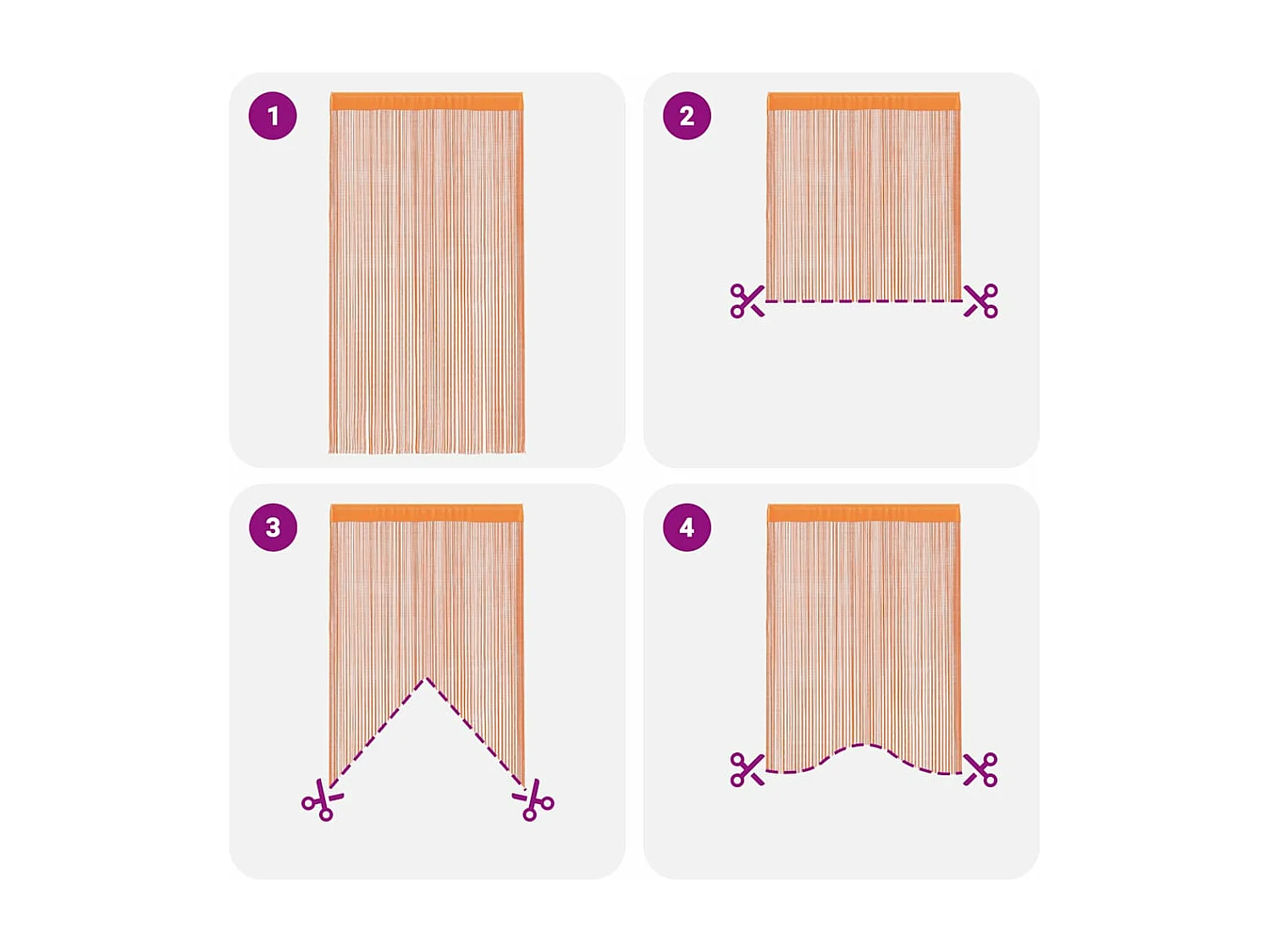 1

2

3

4