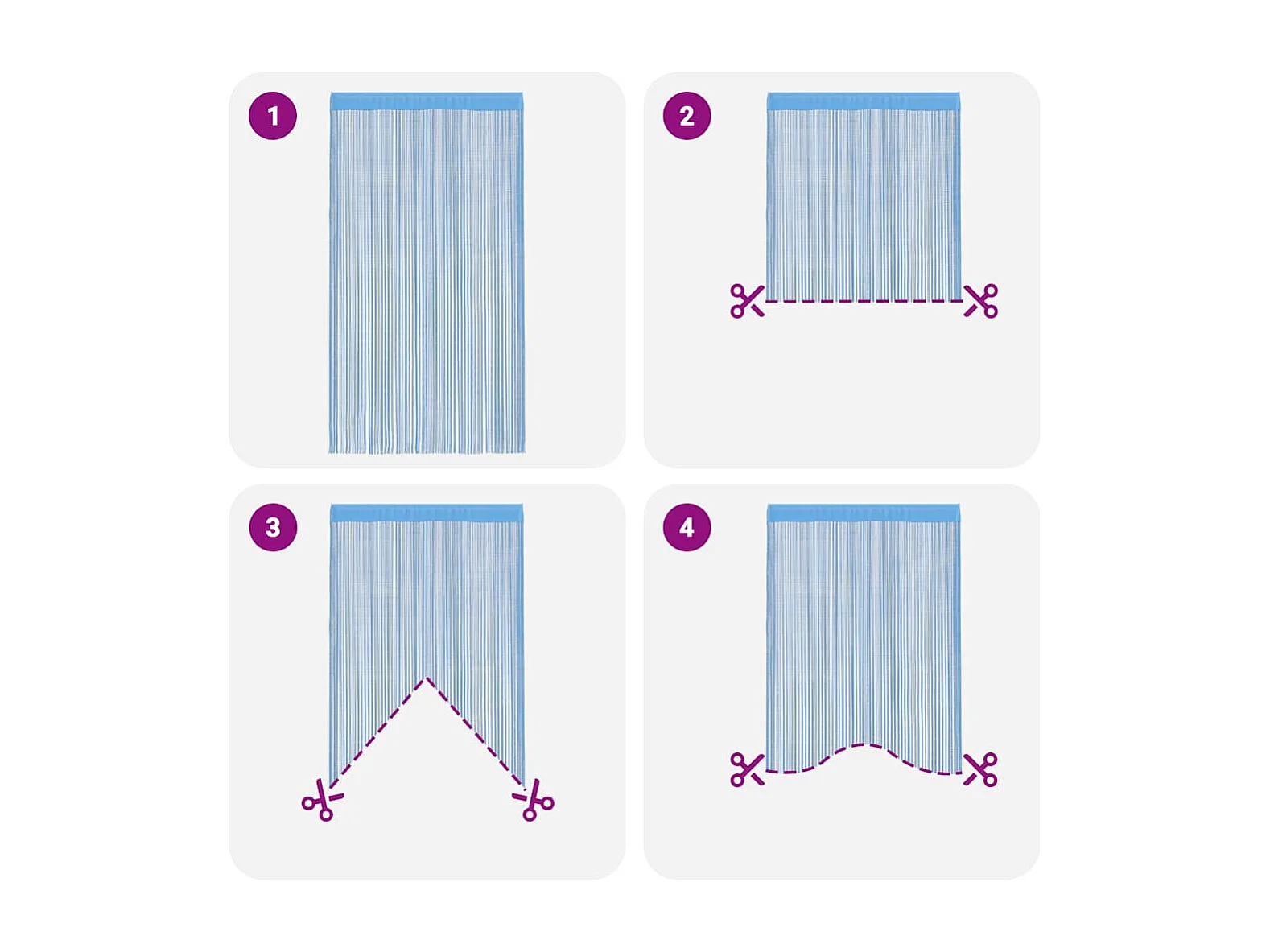 1

2

3

4