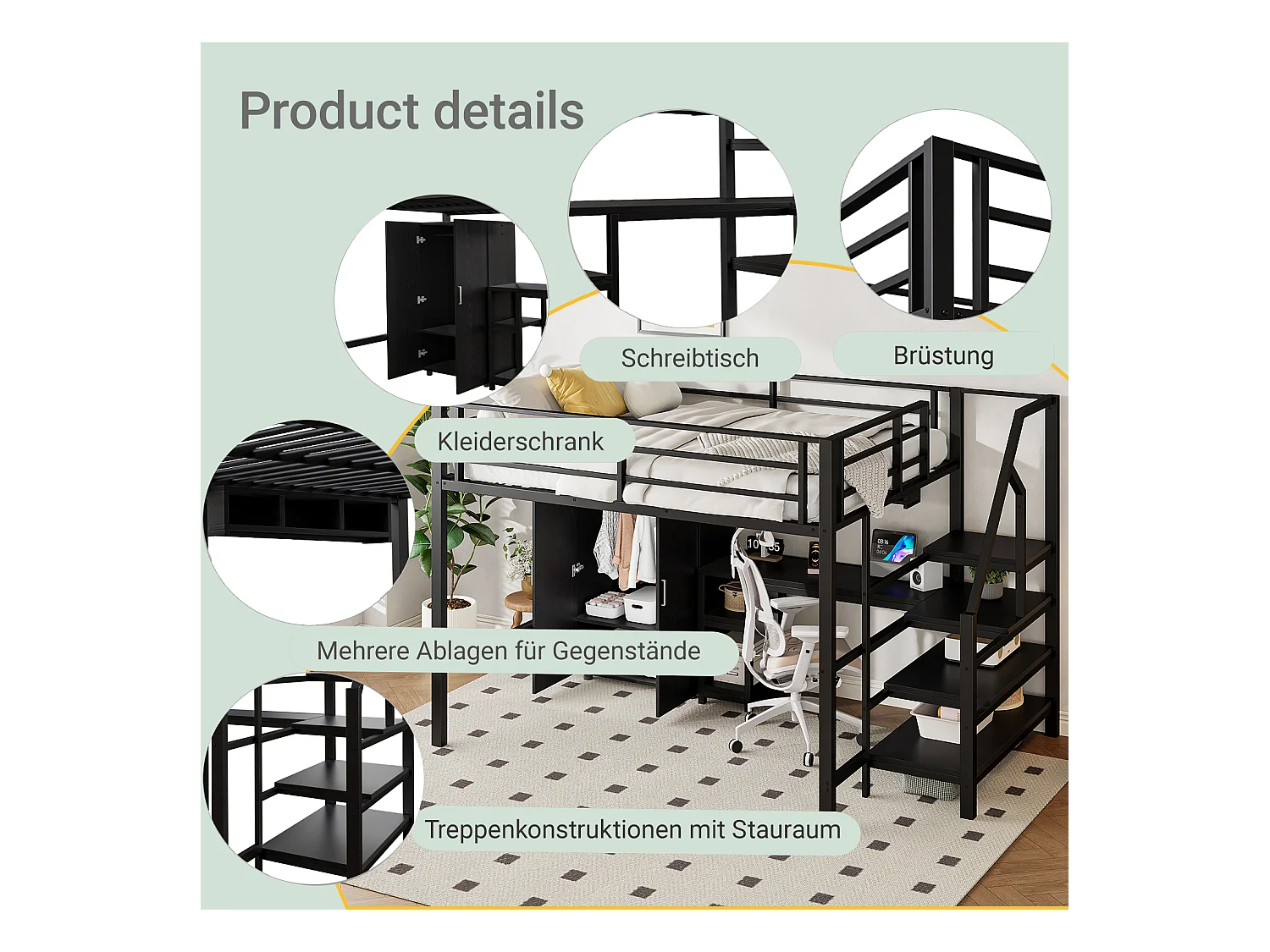 Product details

Schreibtisch

Brüstung

Kleiderschrank

Mehrere Ablagen für Gegenstände

Treppenkonstruktionen mit Stauraum