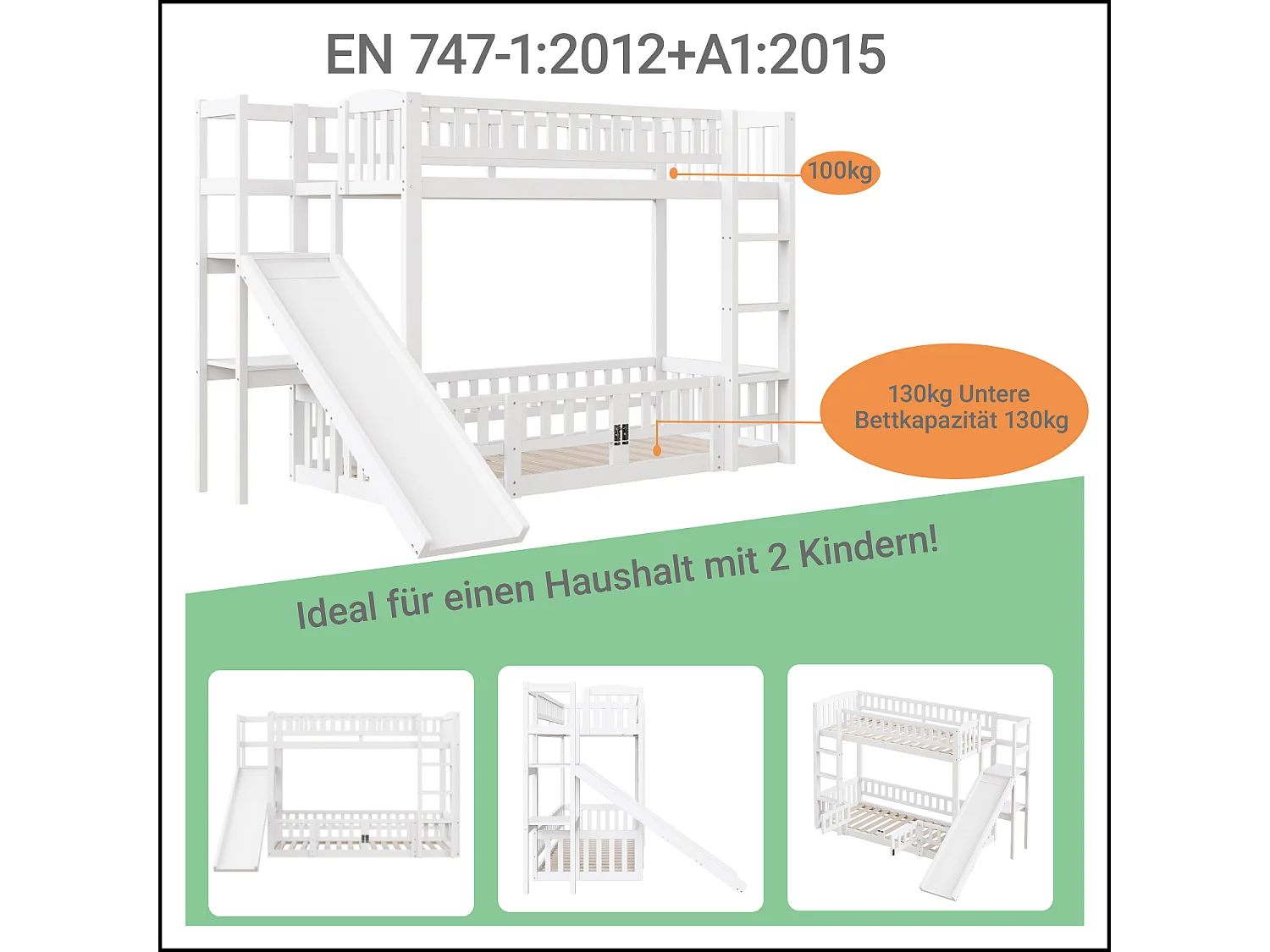 EN 747-1:2012+A1:2015

100kg

130kg Untere Bettkapazität 130kg

Ideal für einen Haushalt mit 2 Kindern!