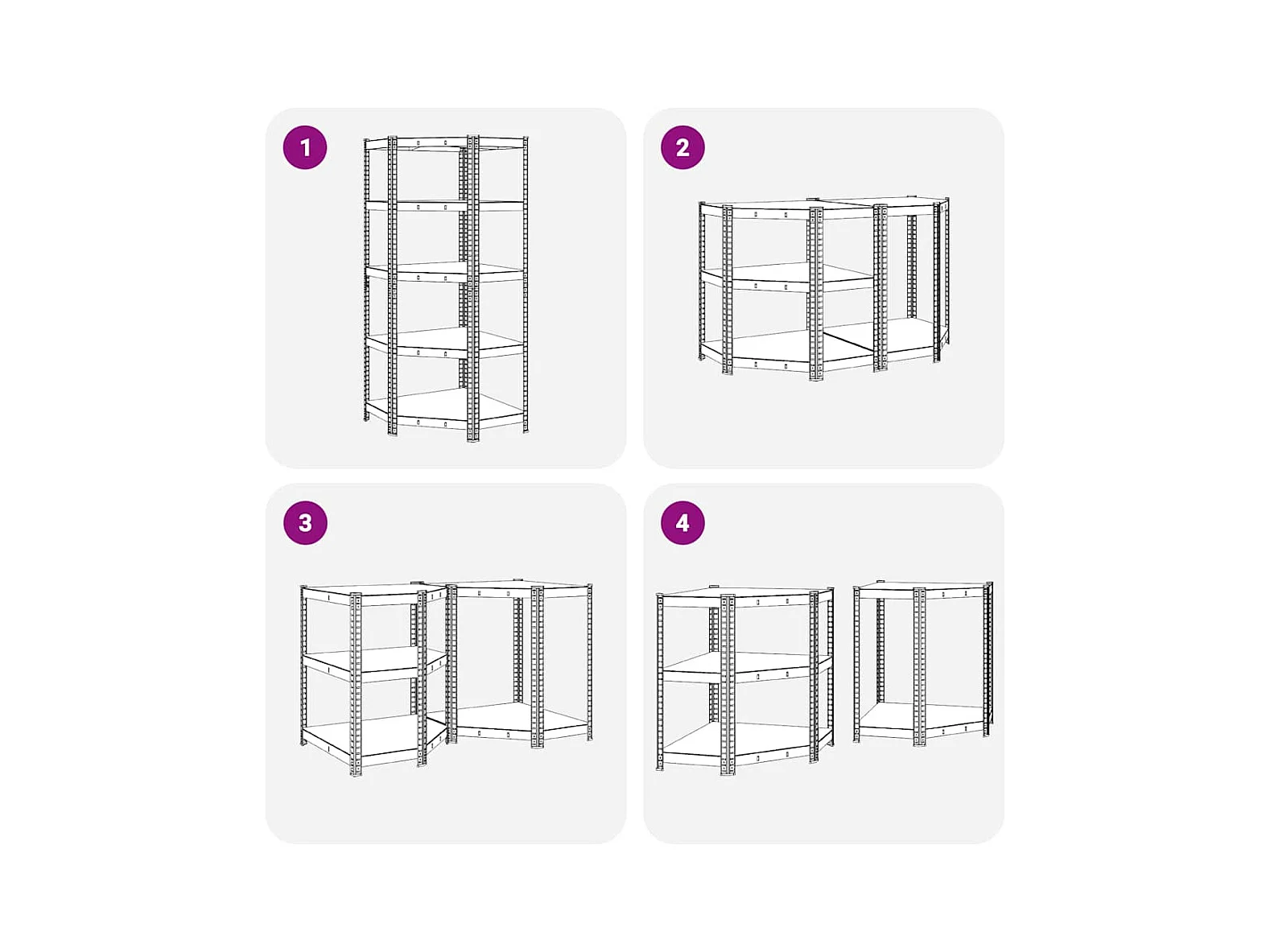 1

2

3

4