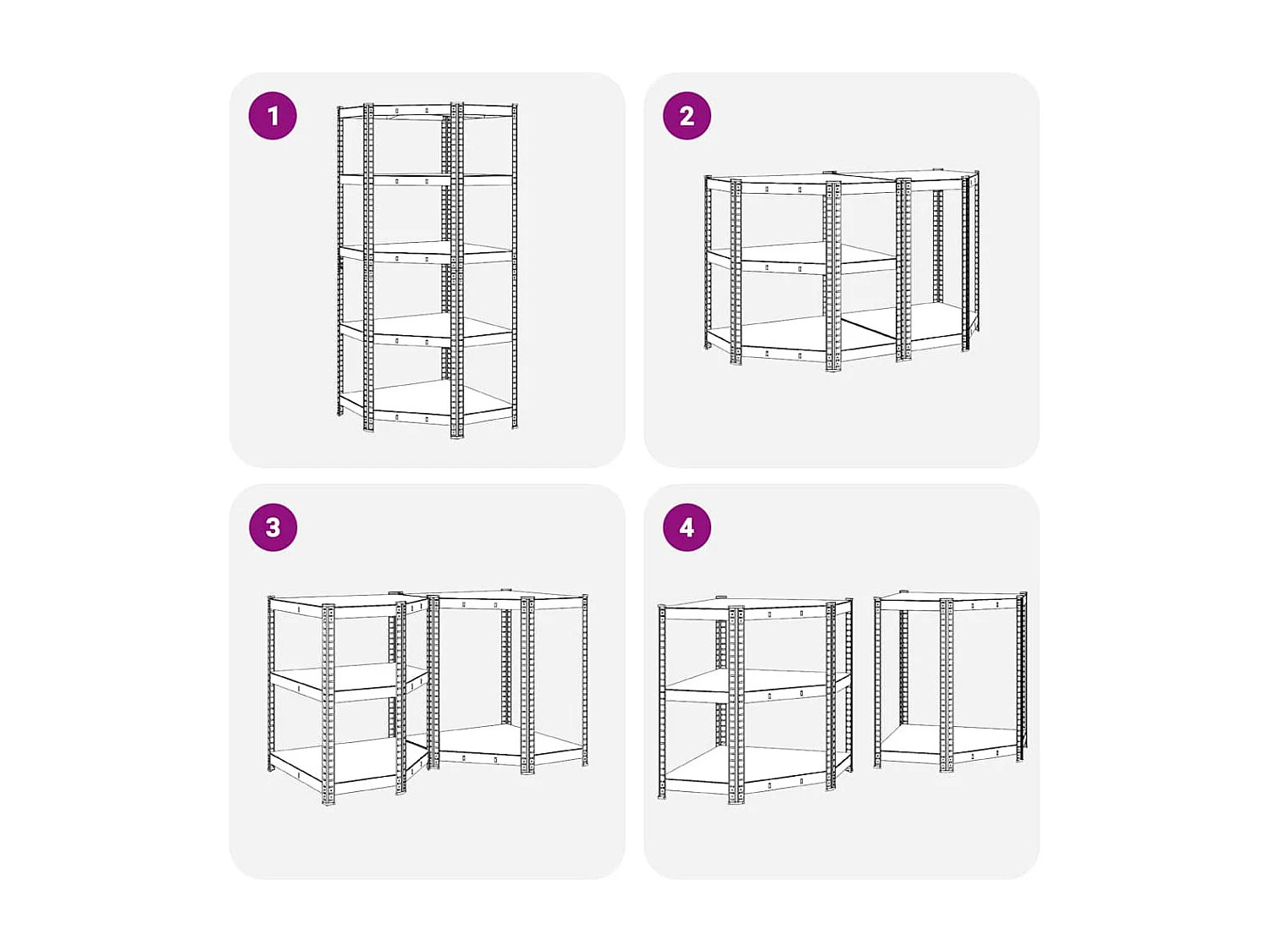 1

2

3

4