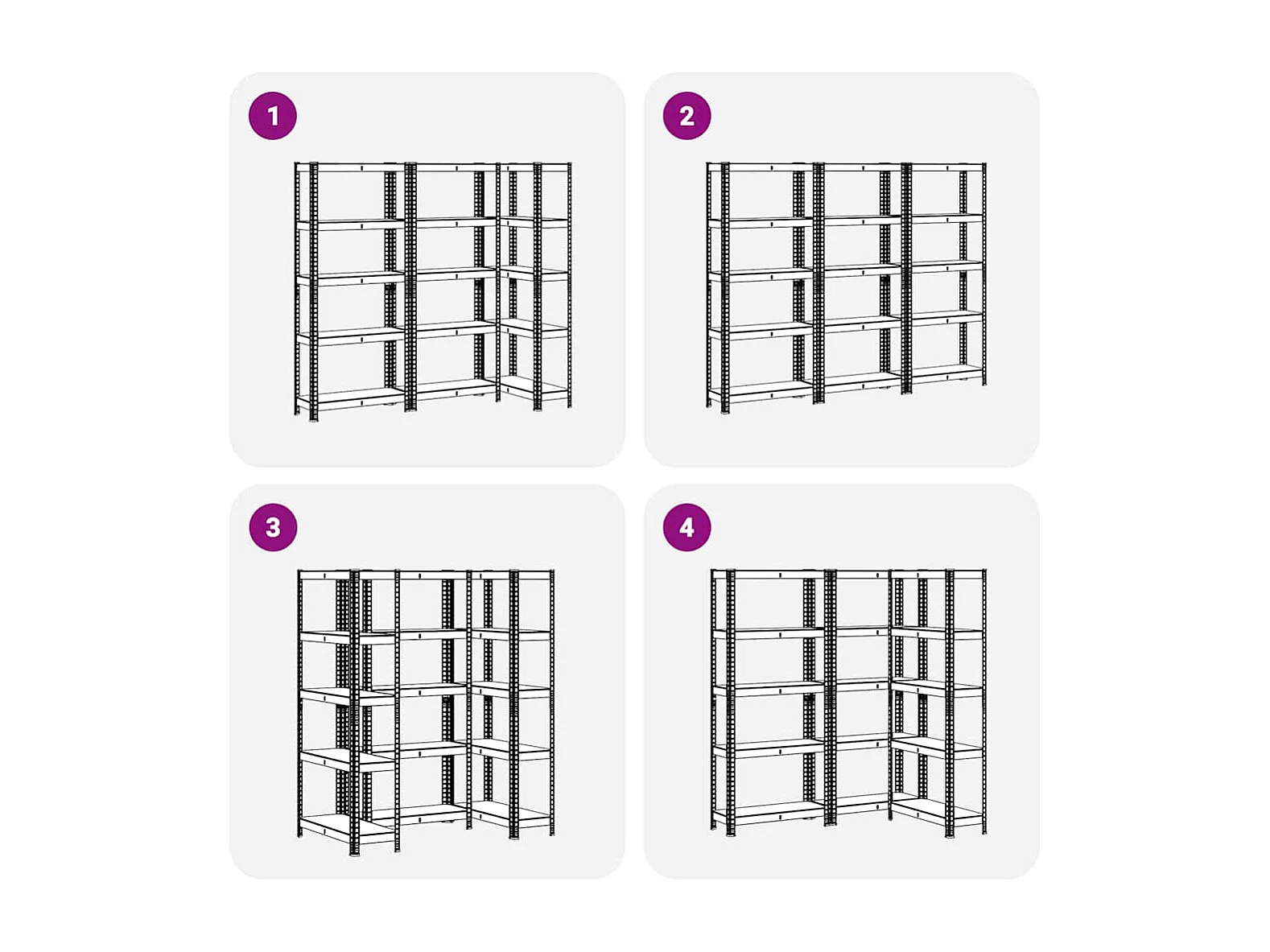 1

2

3

4