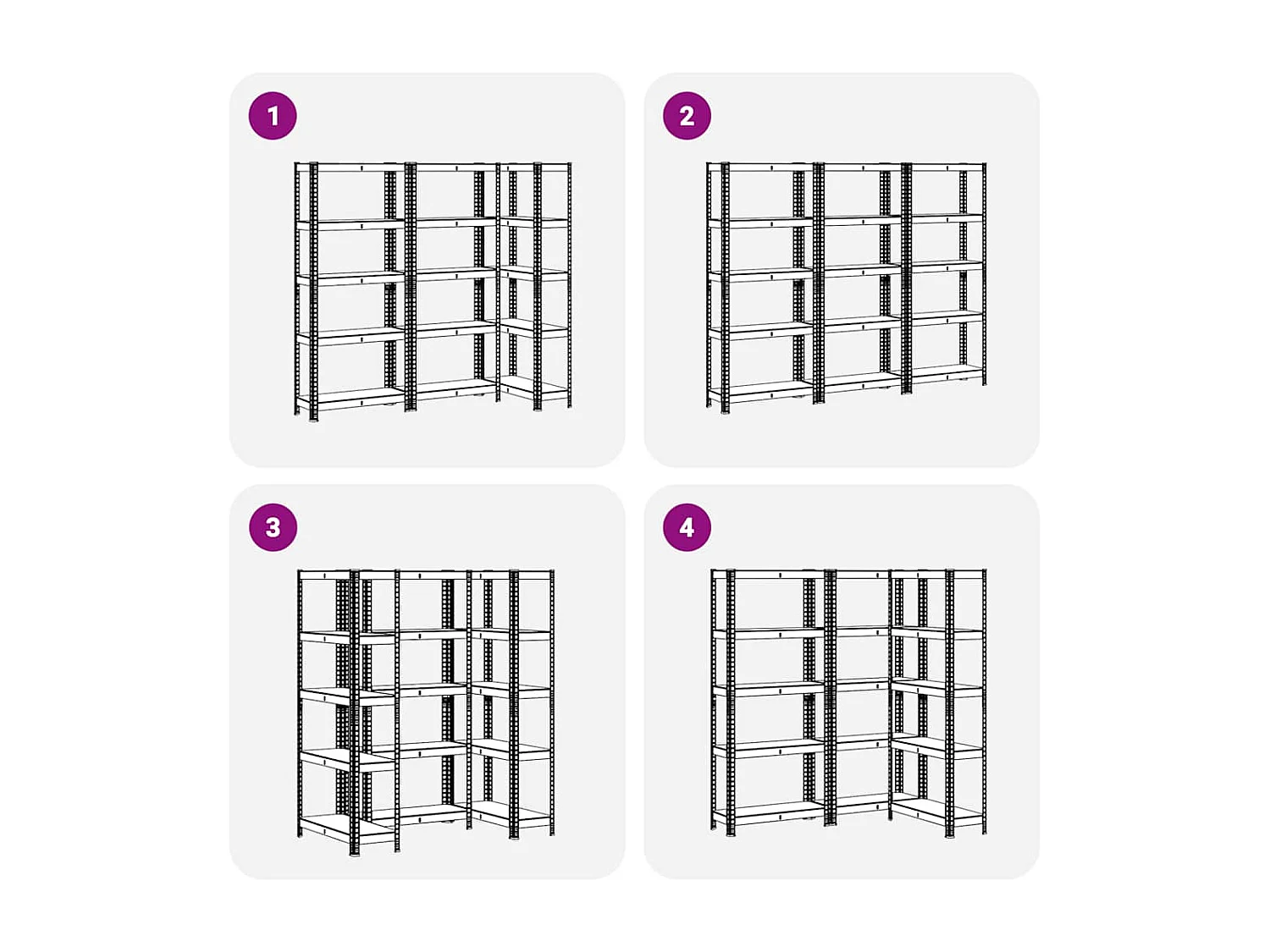 1

2

3

4