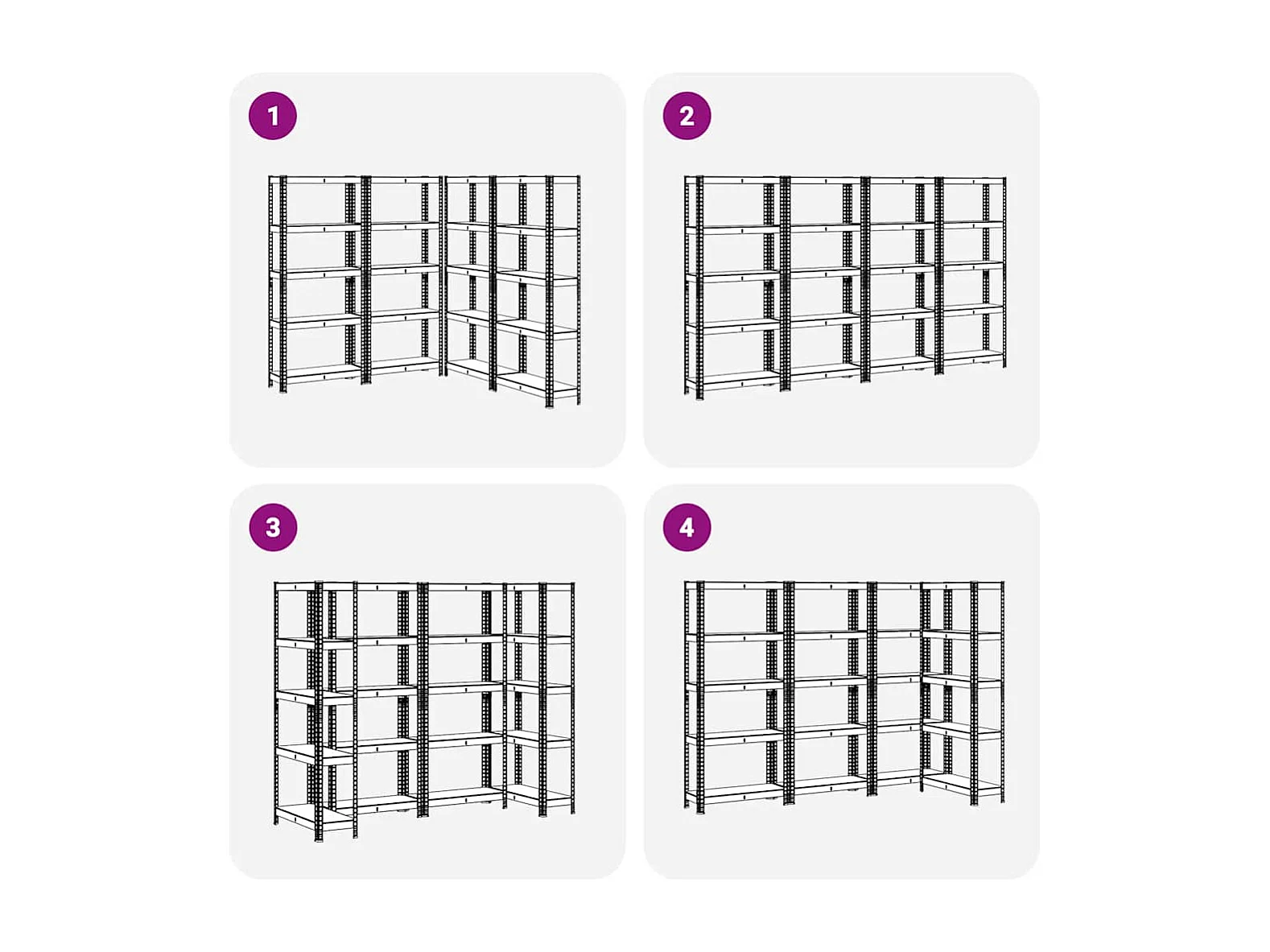 1

2

3

4