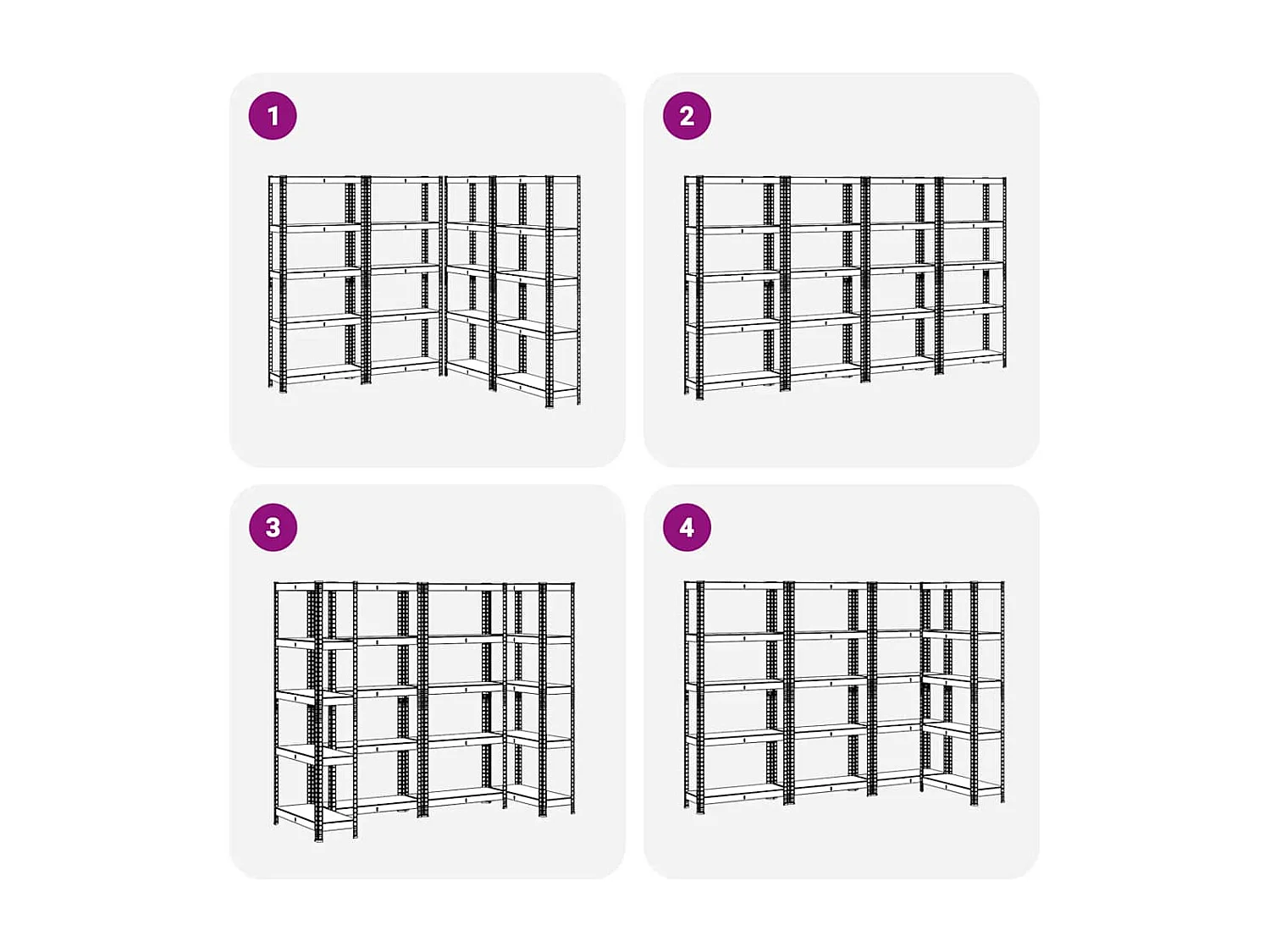 1

2

3

4