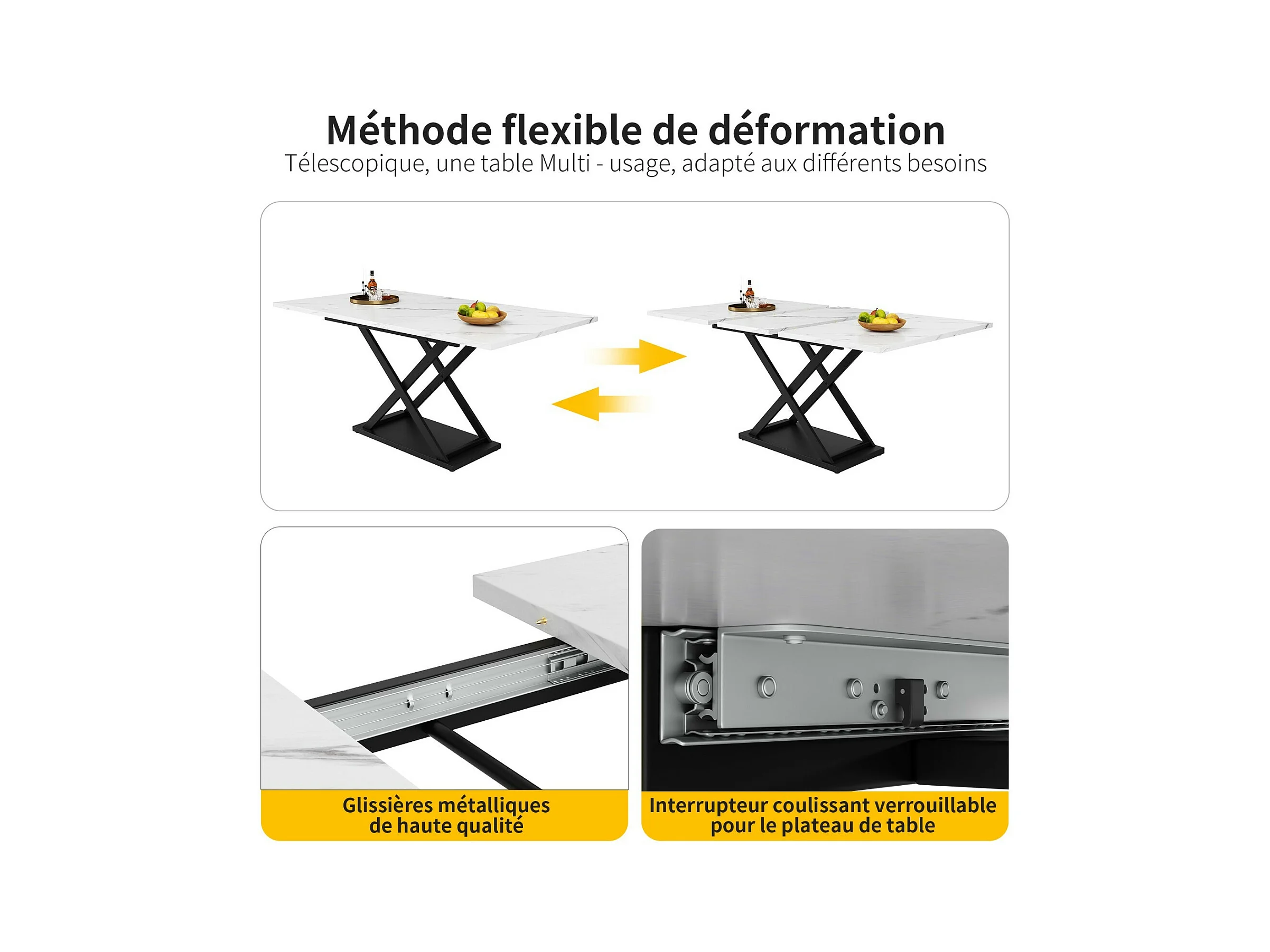 Méthode flexible de déformation
Télescopique, une table Multi - usage, adapté aux différents besoins

Glissières métalliques de haute qualité

Interrupteur coulissant verrouillable pour le plateau de table