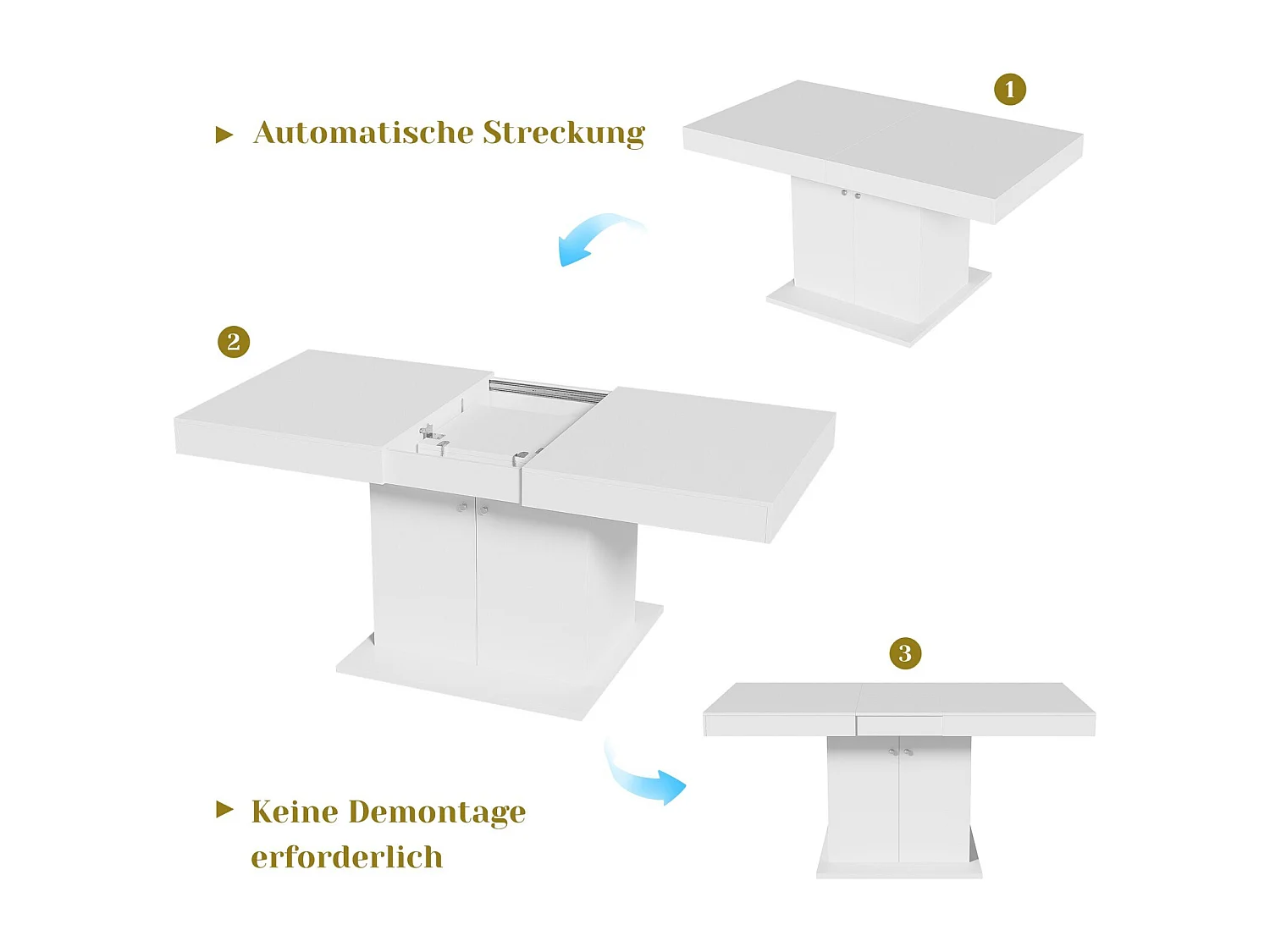 ▶ Automatische Streckung

1

2

3

▶ Keine Demontage erforderlich