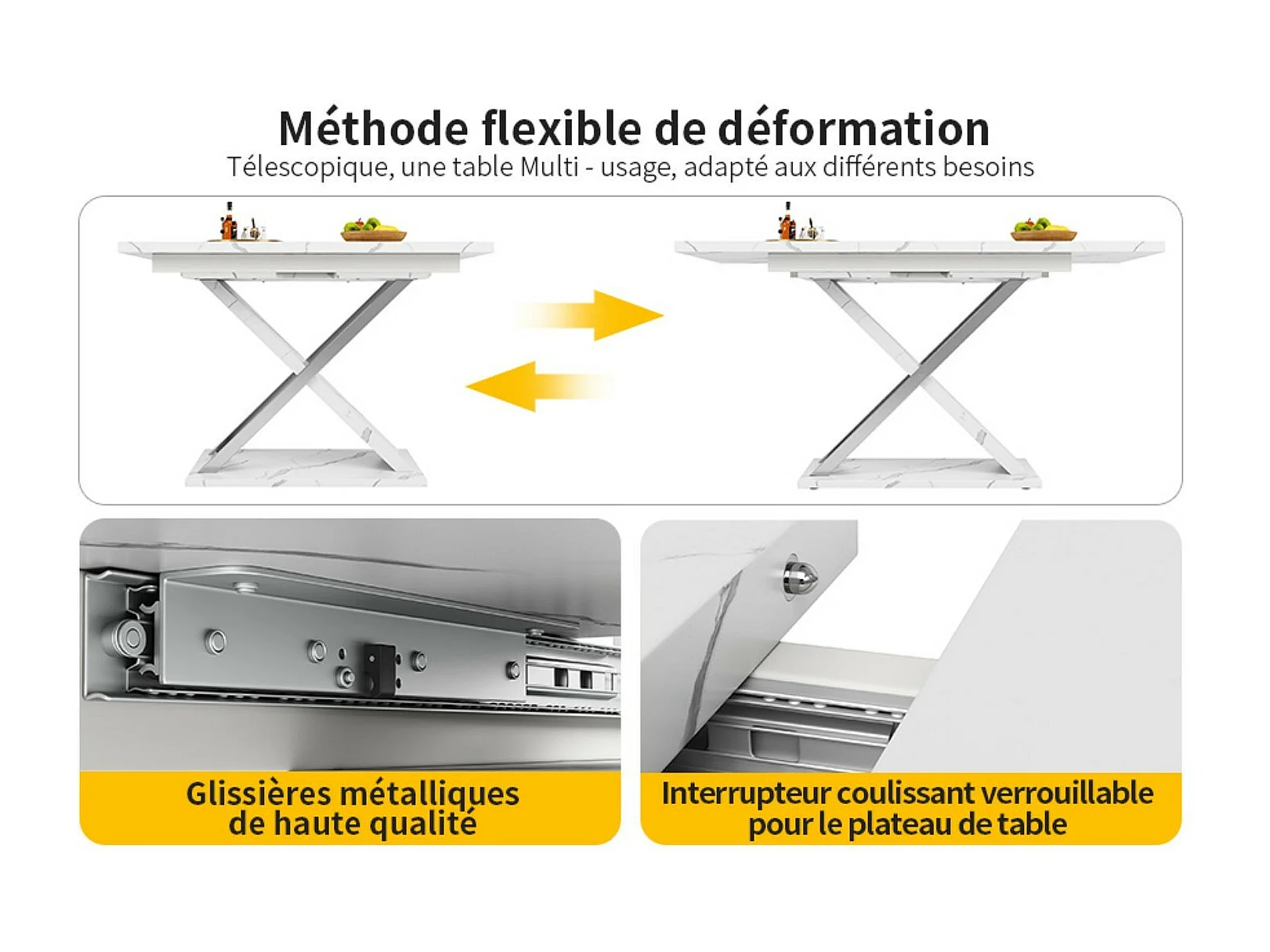 Méthode flexible de déformation
Télescopique, une table Multi - usage, adapté aux différents besoins

Glissières métalliques de haute qualité

Interrupteur coulissant verrouillable pour le plateau de table