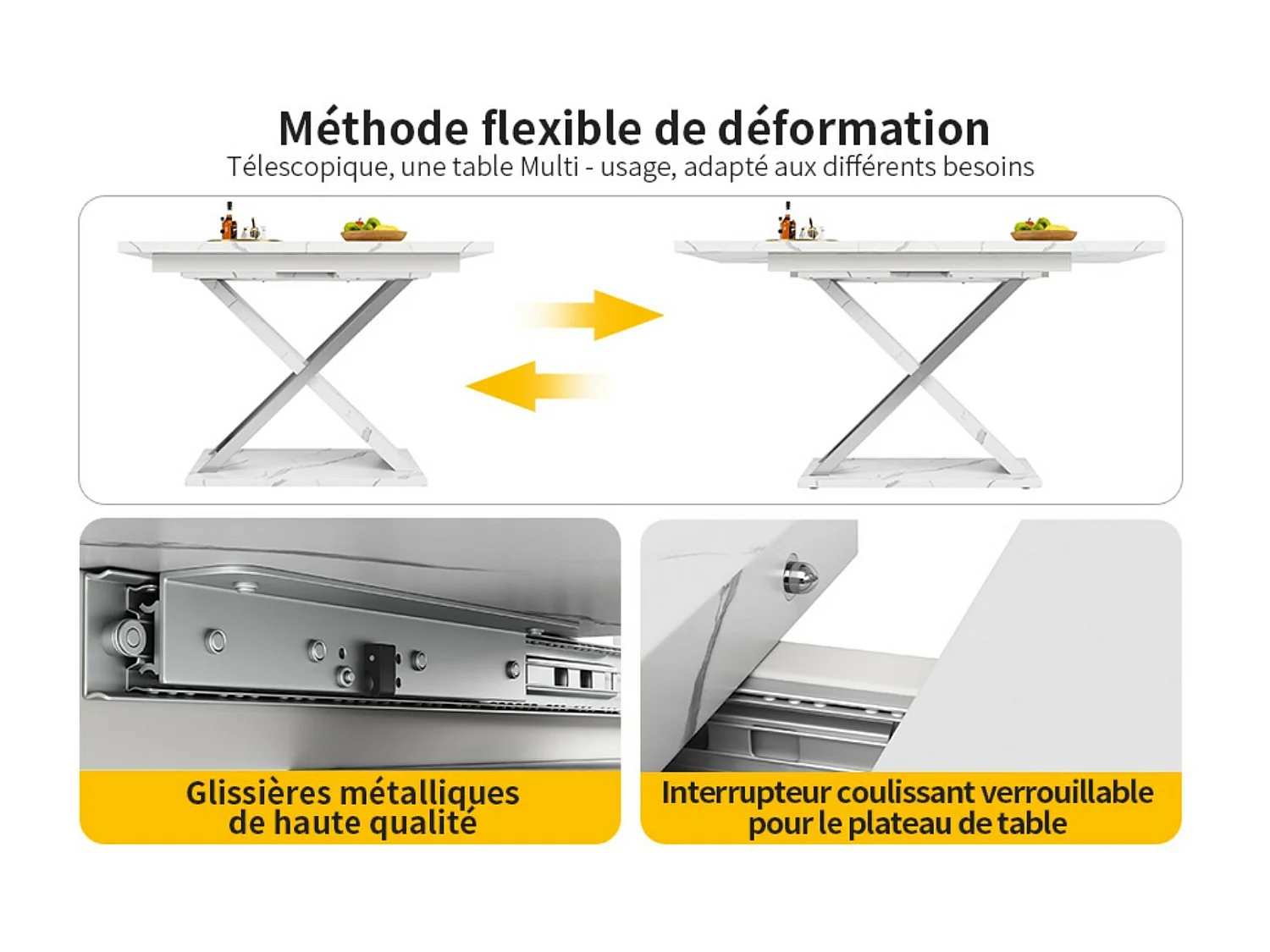 Méthode flexible de déformation
Télescopique, une table Multi - usage, adapté aux différents besoins

Glissières métalliques de haute qualité

Interrupteur coulissant verrouillable pour le plateau de table