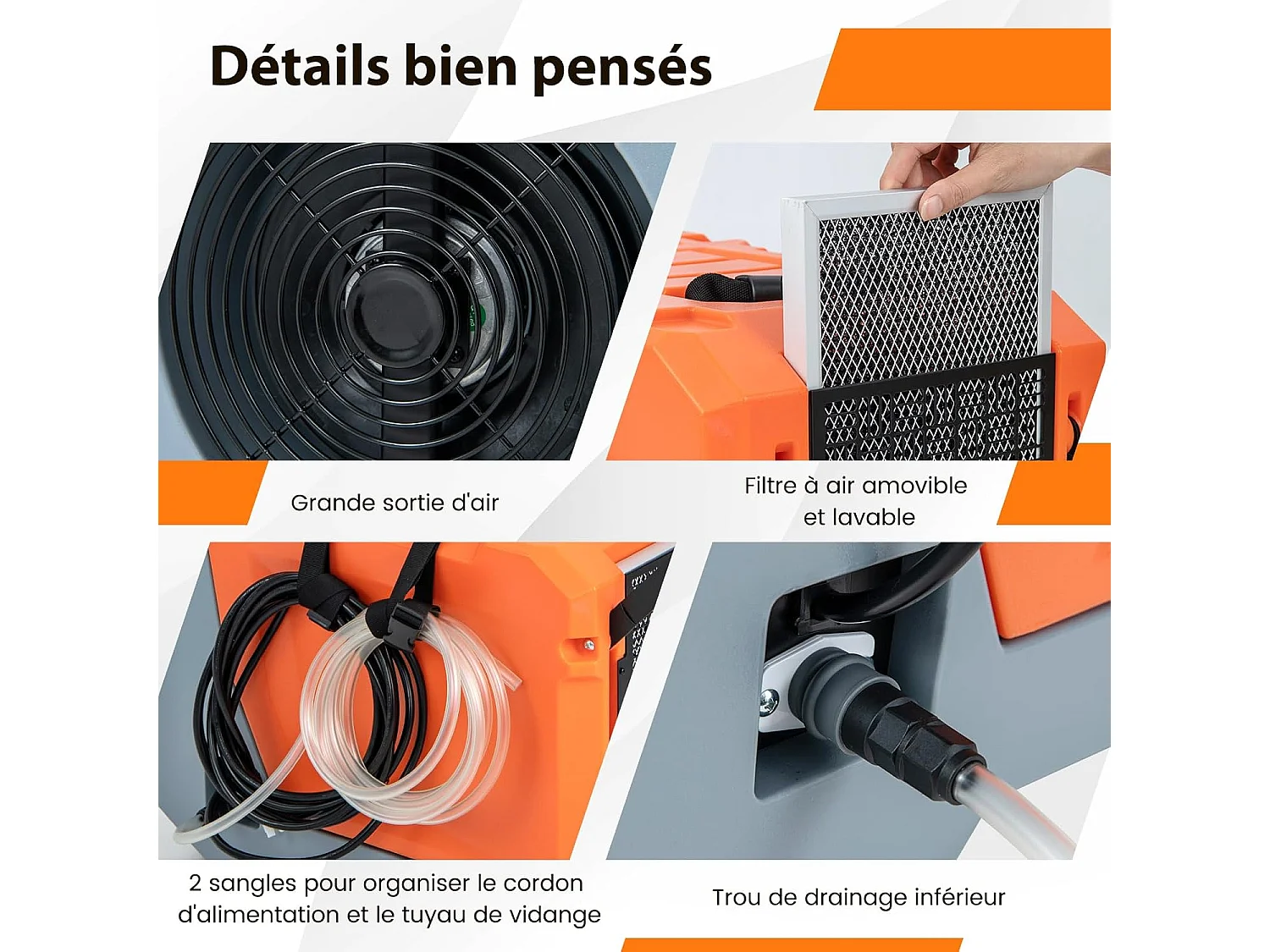 Détails bien pensés

Grande sortie d'air

Filtre à air amovible et lavable

2 sangles pour organiser le cordon d'alimentation et le tuyau de vidange

Trou de drainage inférieur