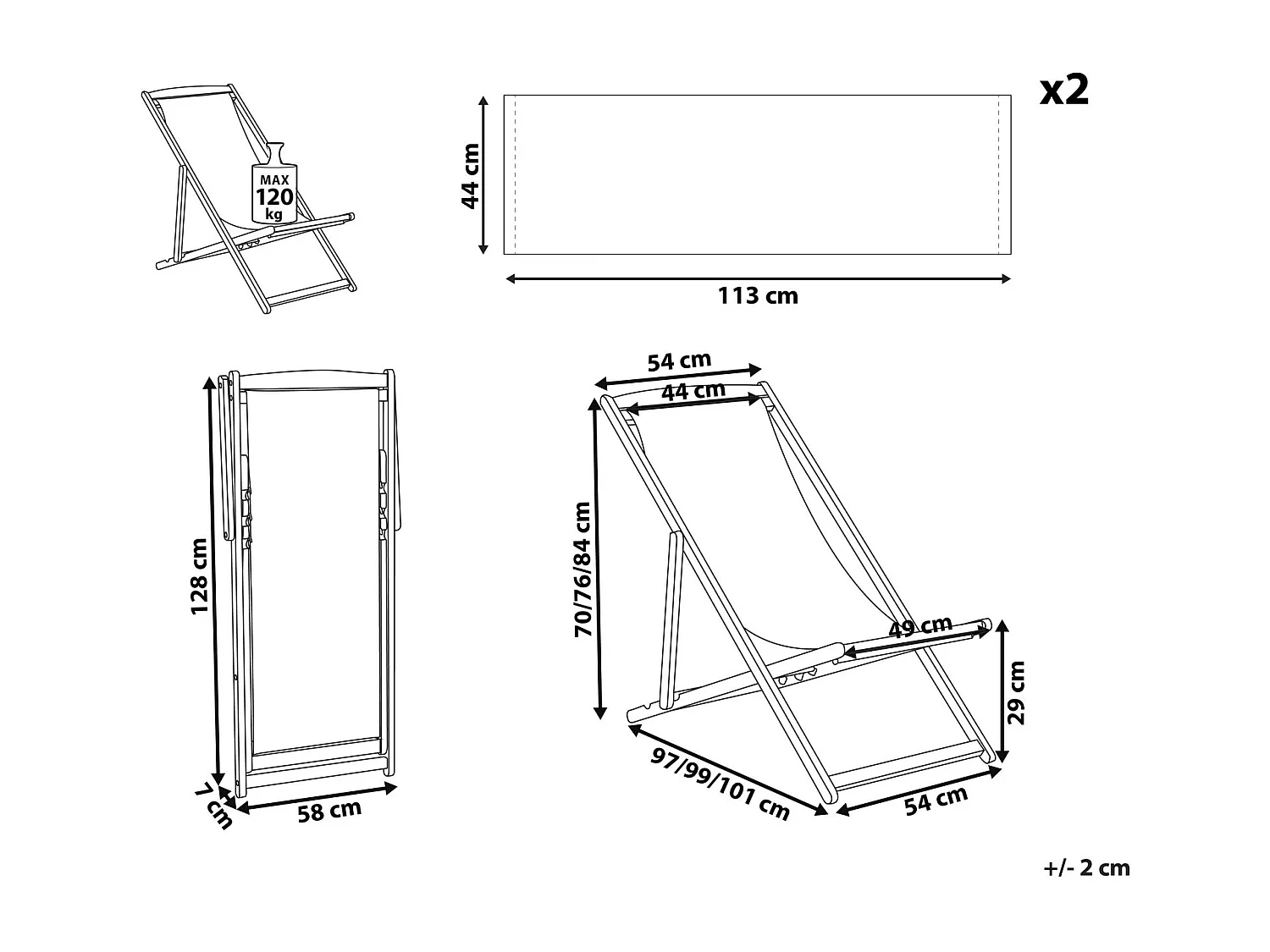 MAX
120
kg

44 cm
113 cm
x2

128 cm
7 cm
58 cm

54 cm
44 cm
70/76/84 cm
49 cm
29 cm
97/99/101 cm
54 cm

+/- 2 cm