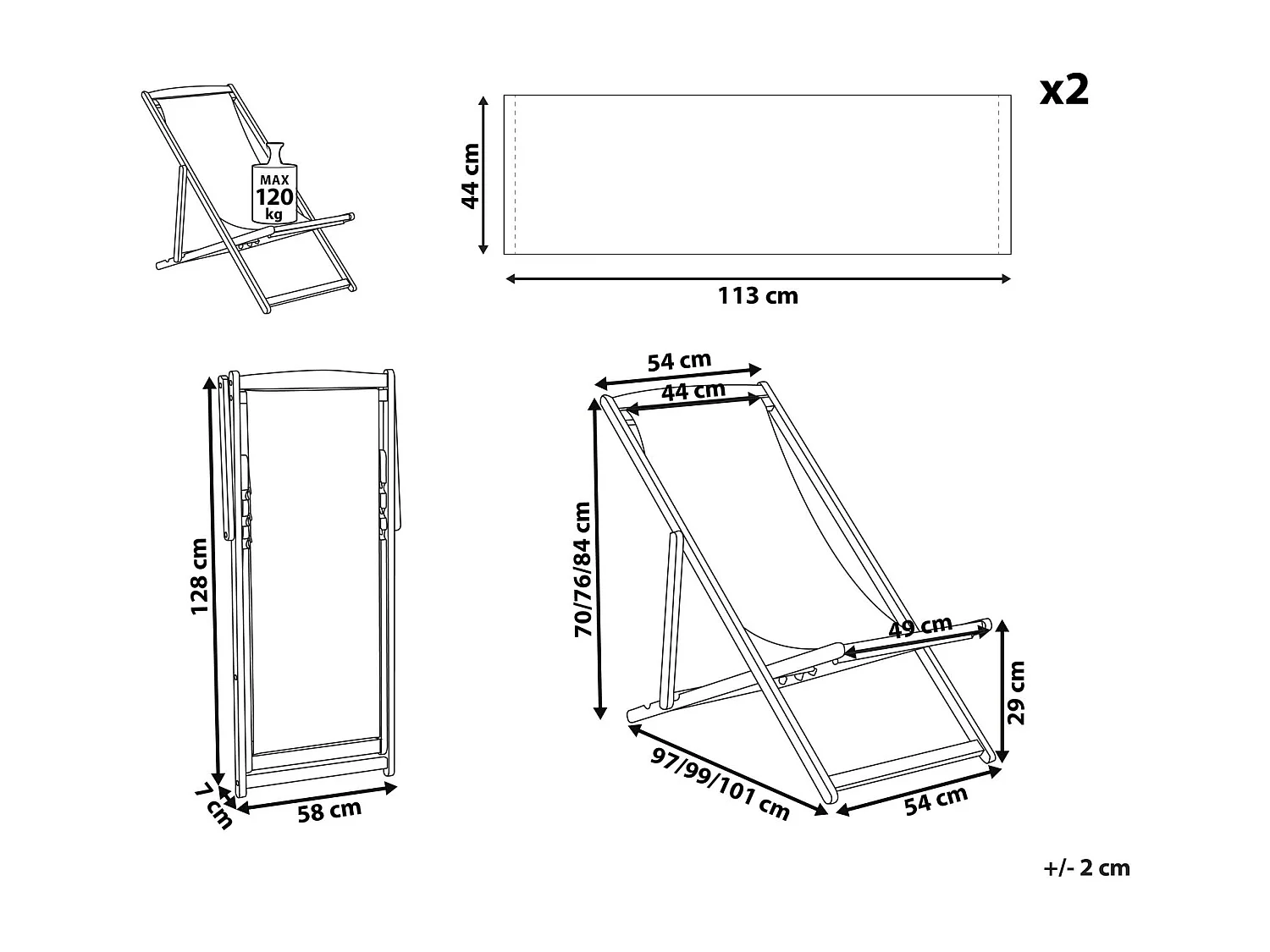 MAX
120
kg

44 cm

113 cm

x2

128 cm

7 cm

58 cm

54 cm

44 cm

70/76/84 cm

49 cm

29 cm

97/99/101 cm

54 cm

+/- 2 cm