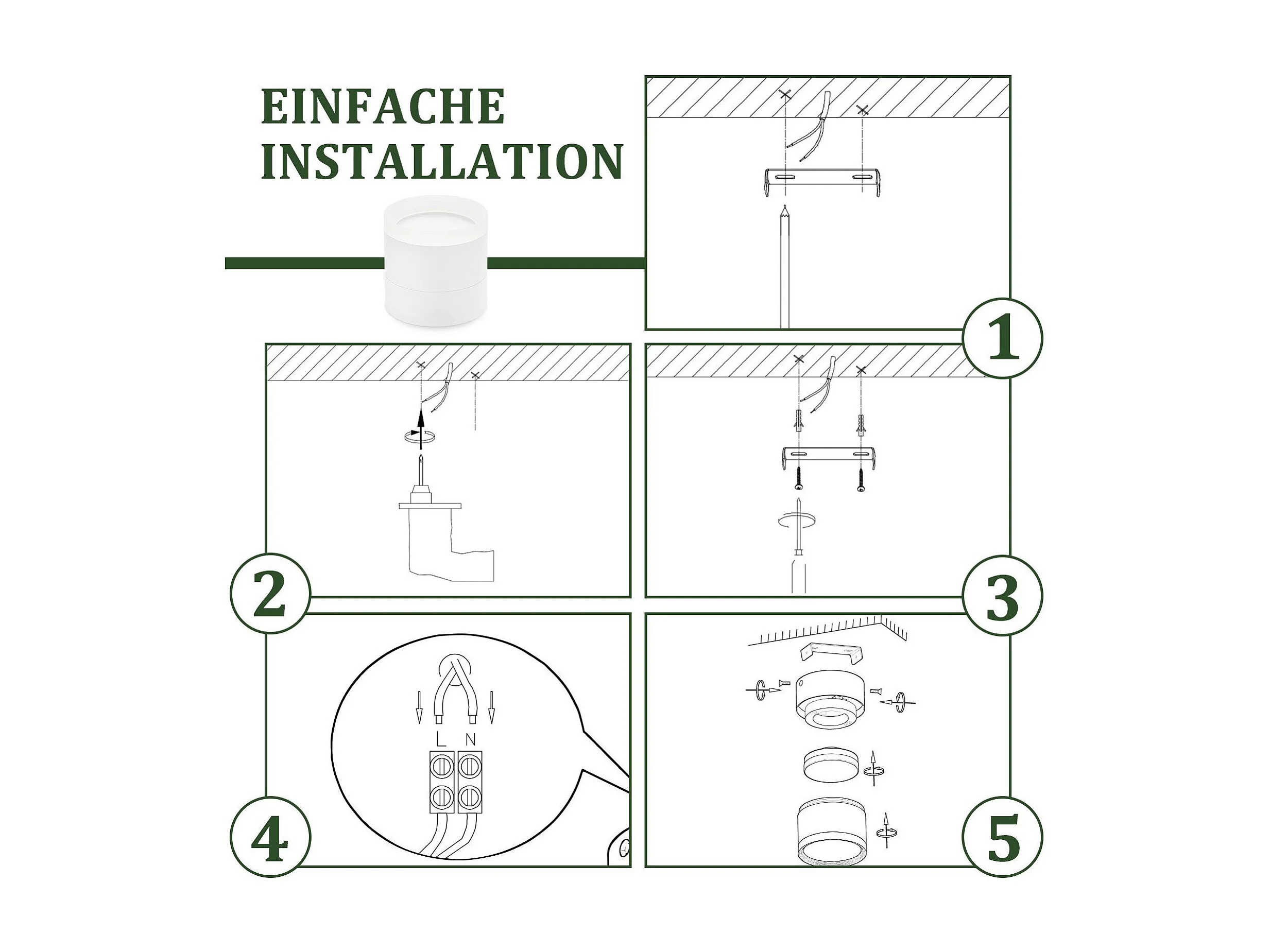 EINFACHE INSTALLATION

1

2

3

L N

4

5