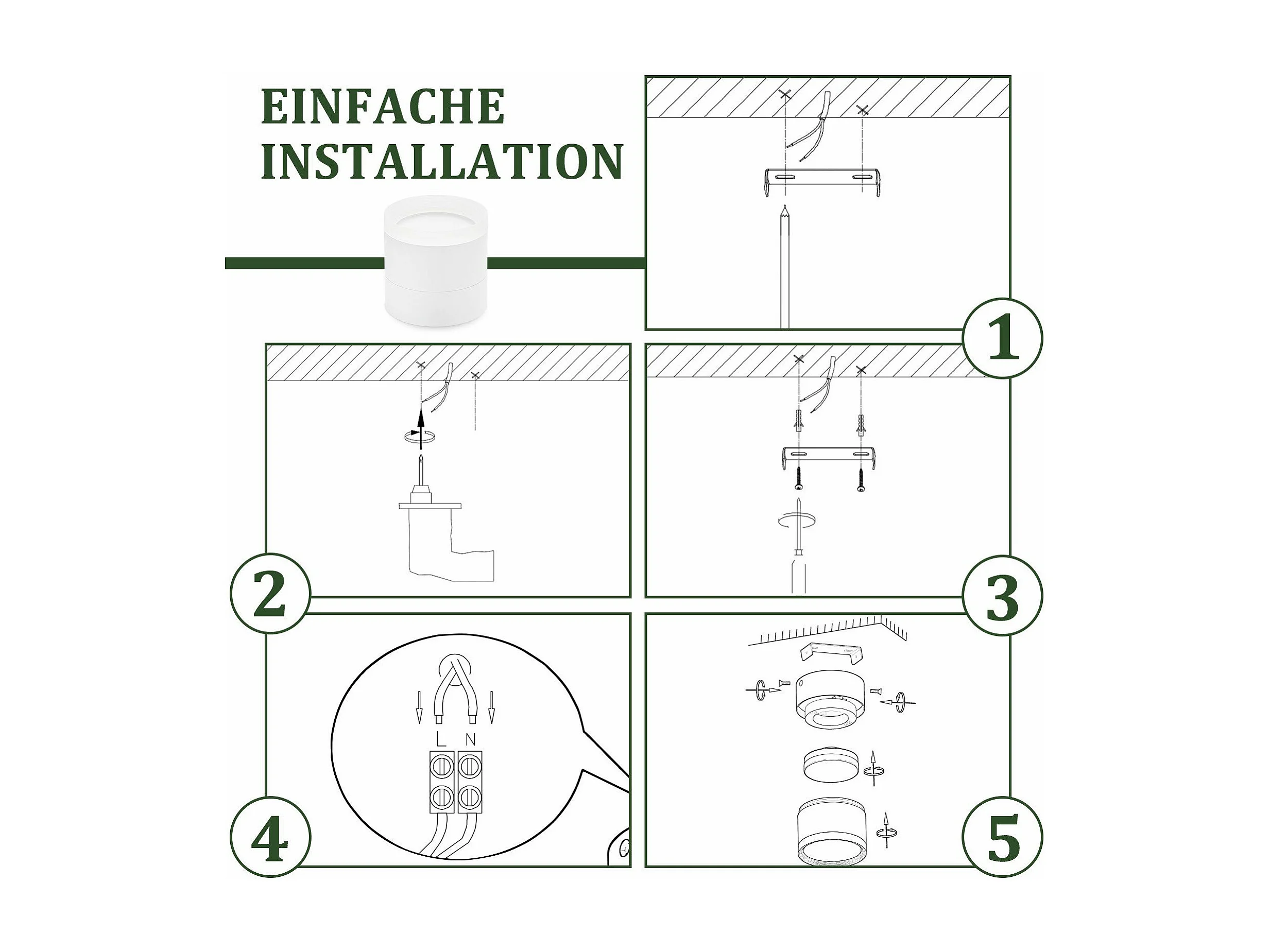 EINFACHE INSTALLATION

1

2

3

L N

4

5