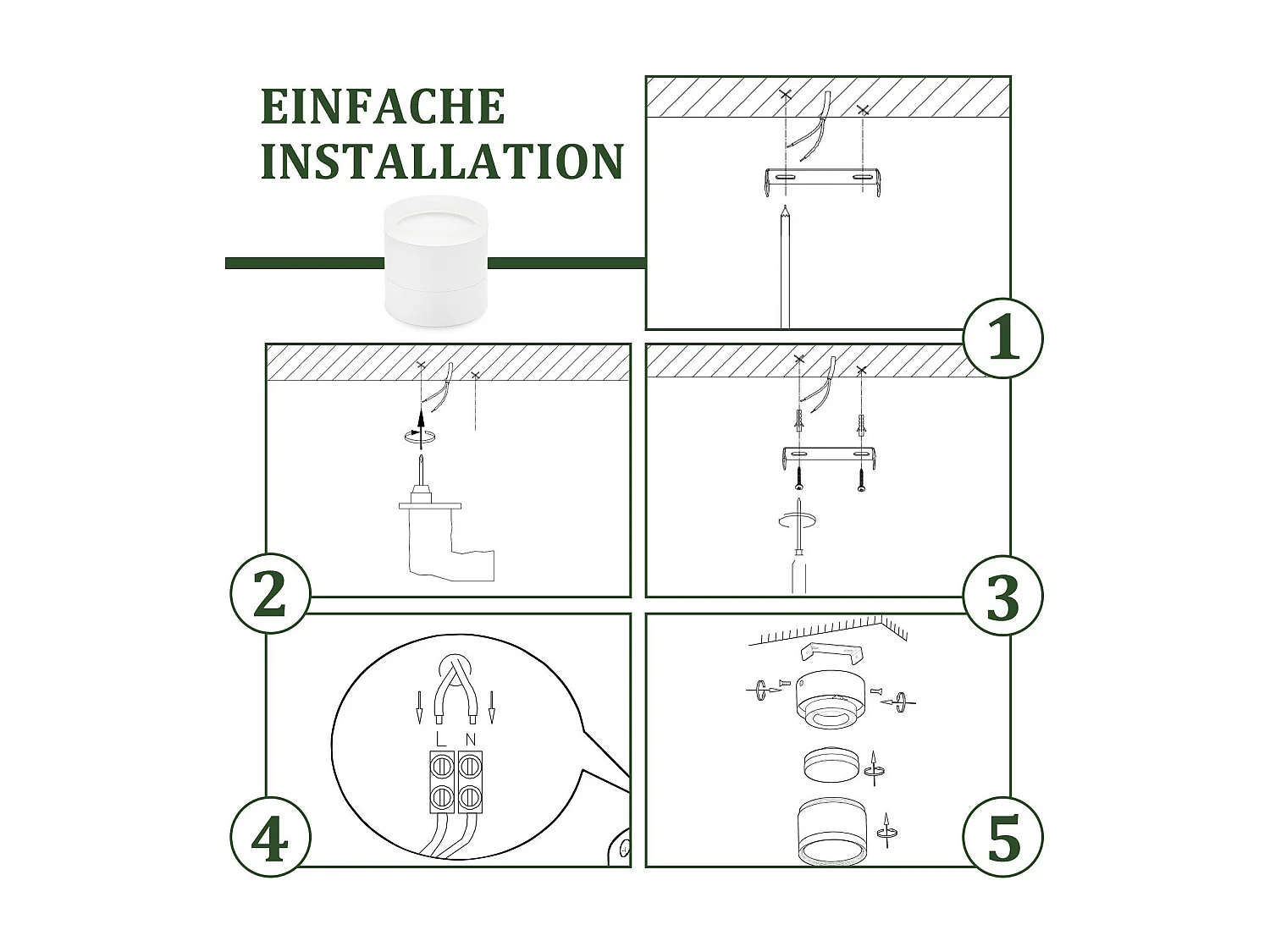 EINFACHE INSTALLATION

1

2

3

L N

4

5