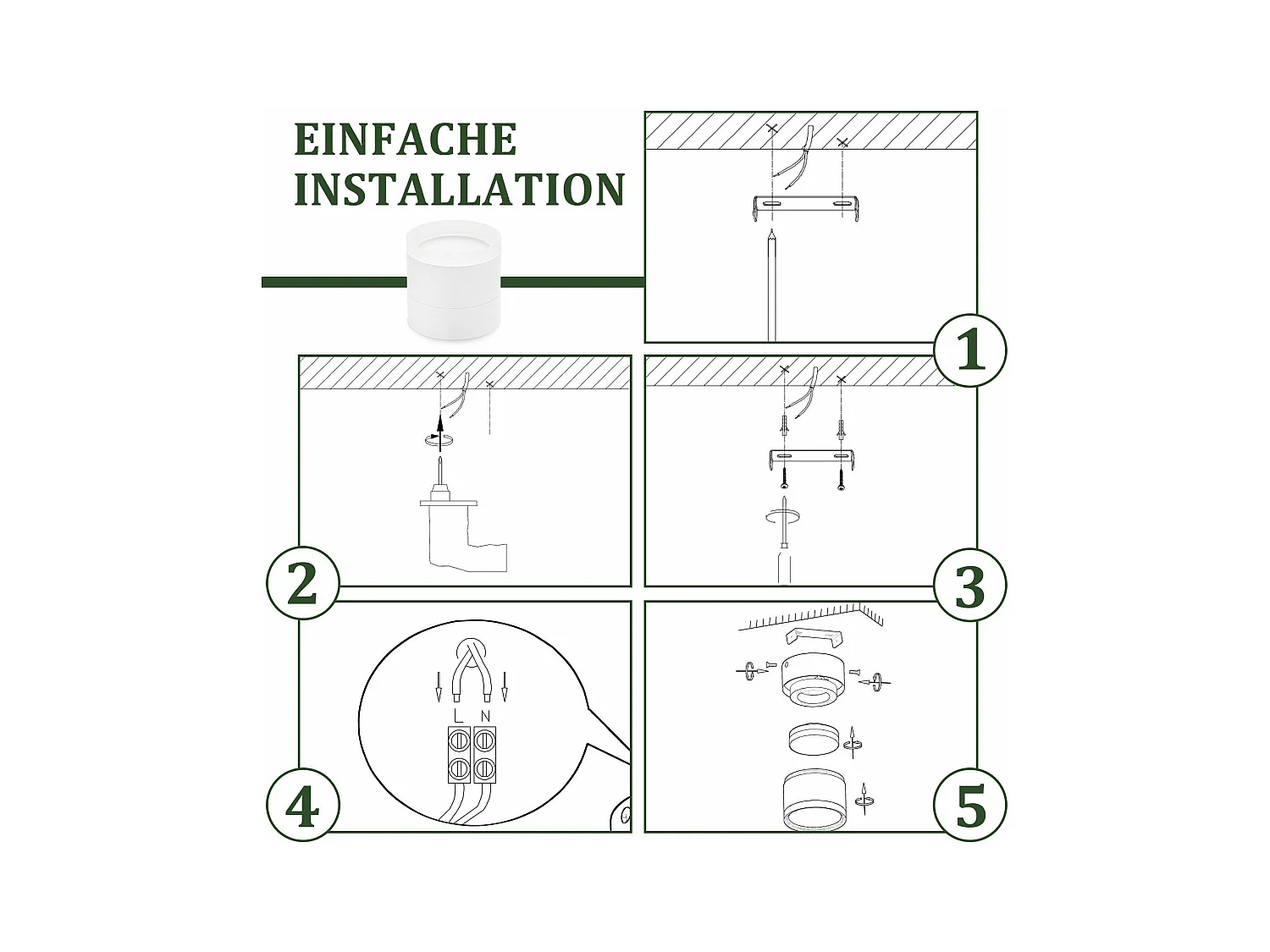 EINFACHE INSTALLATION

1

2

3

L N

4

5