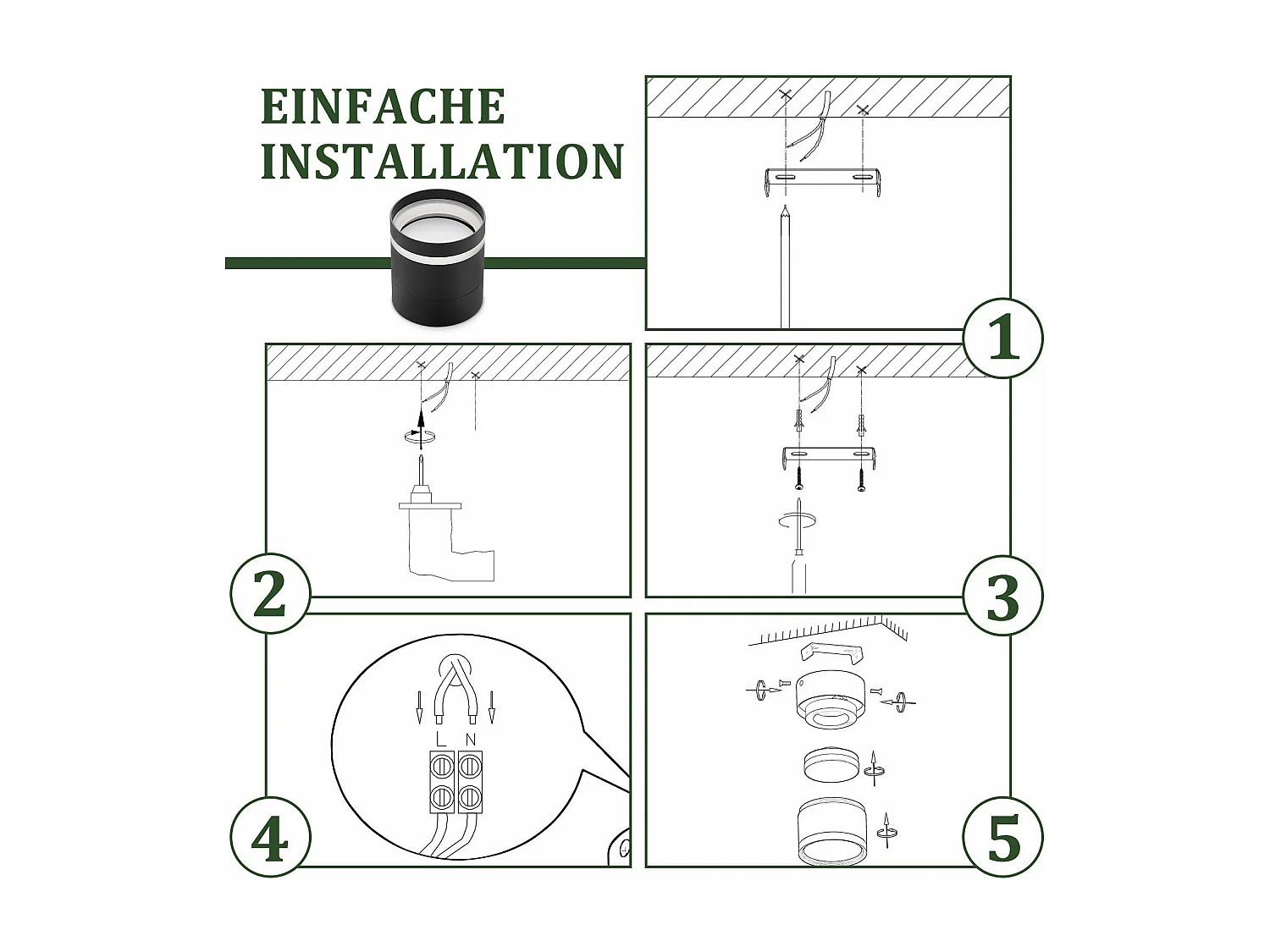 EINFACHE INSTALLATION

1

2

3

L N

4

5