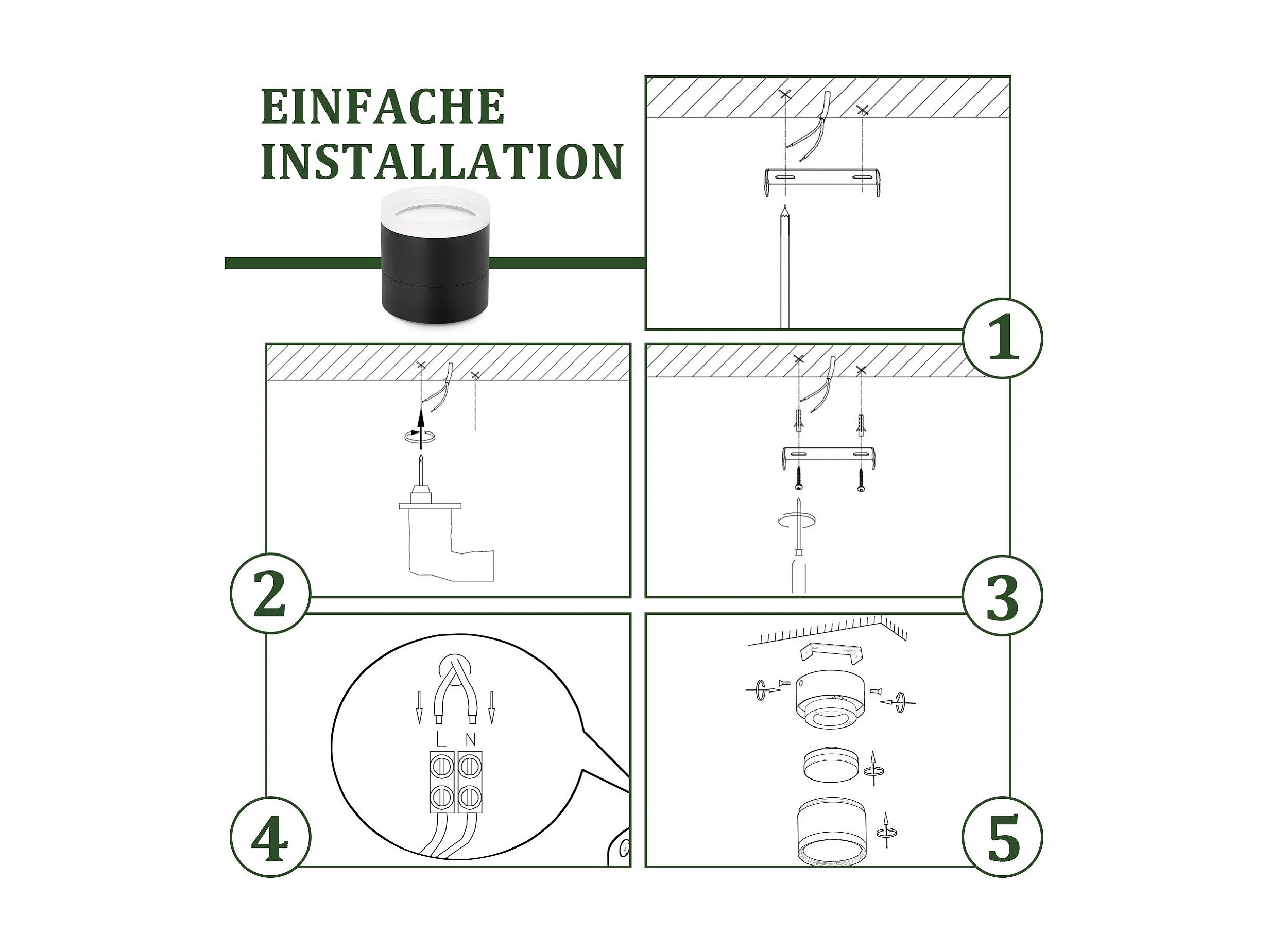 EINFACHE INSTALLATION

1

2

3

L N

4

5