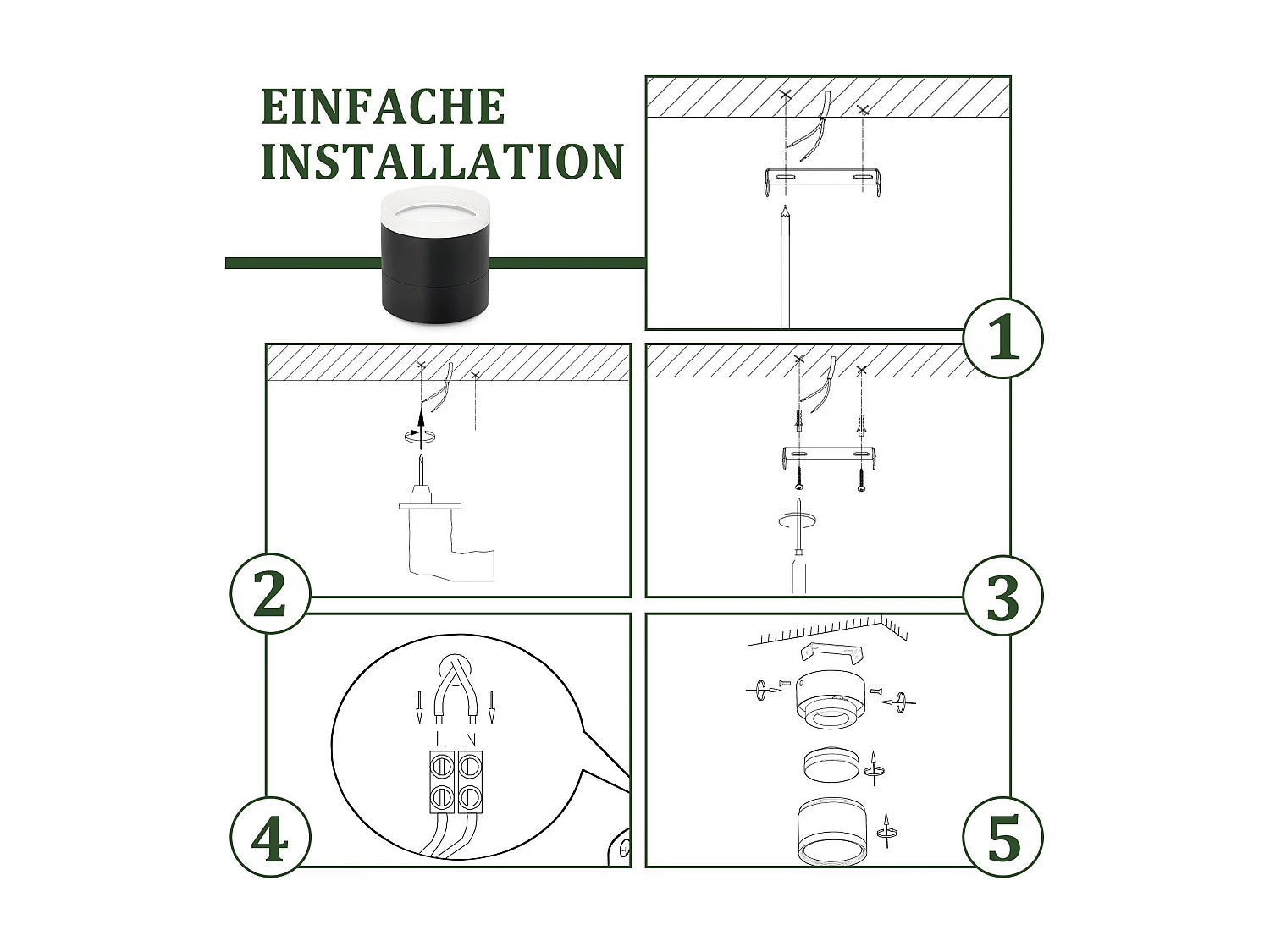 EINFACHE INSTALLATION

1

2

3

L N

4

5