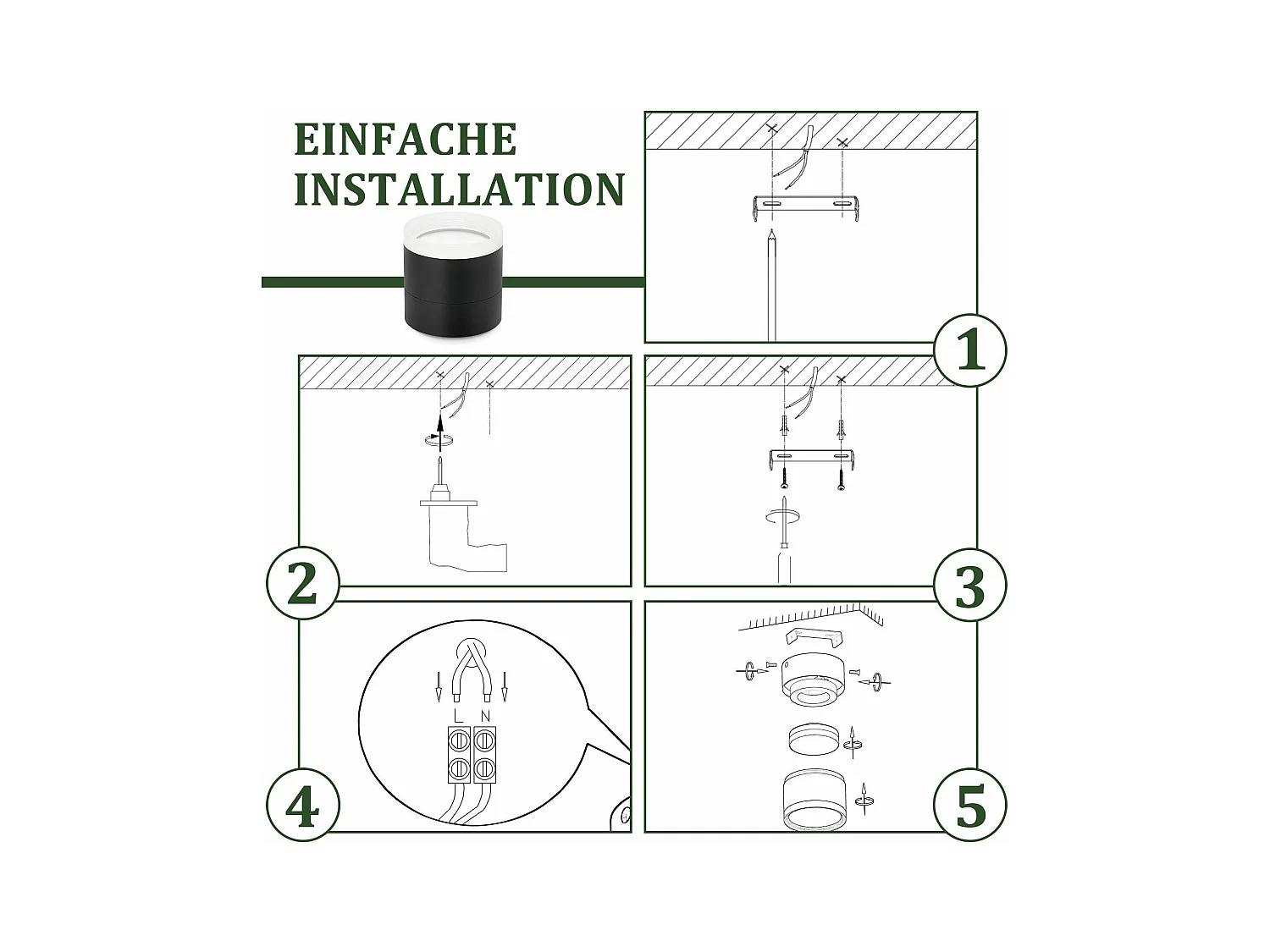 EINFACHE INSTALLATION

1

2

3

L N

4

5