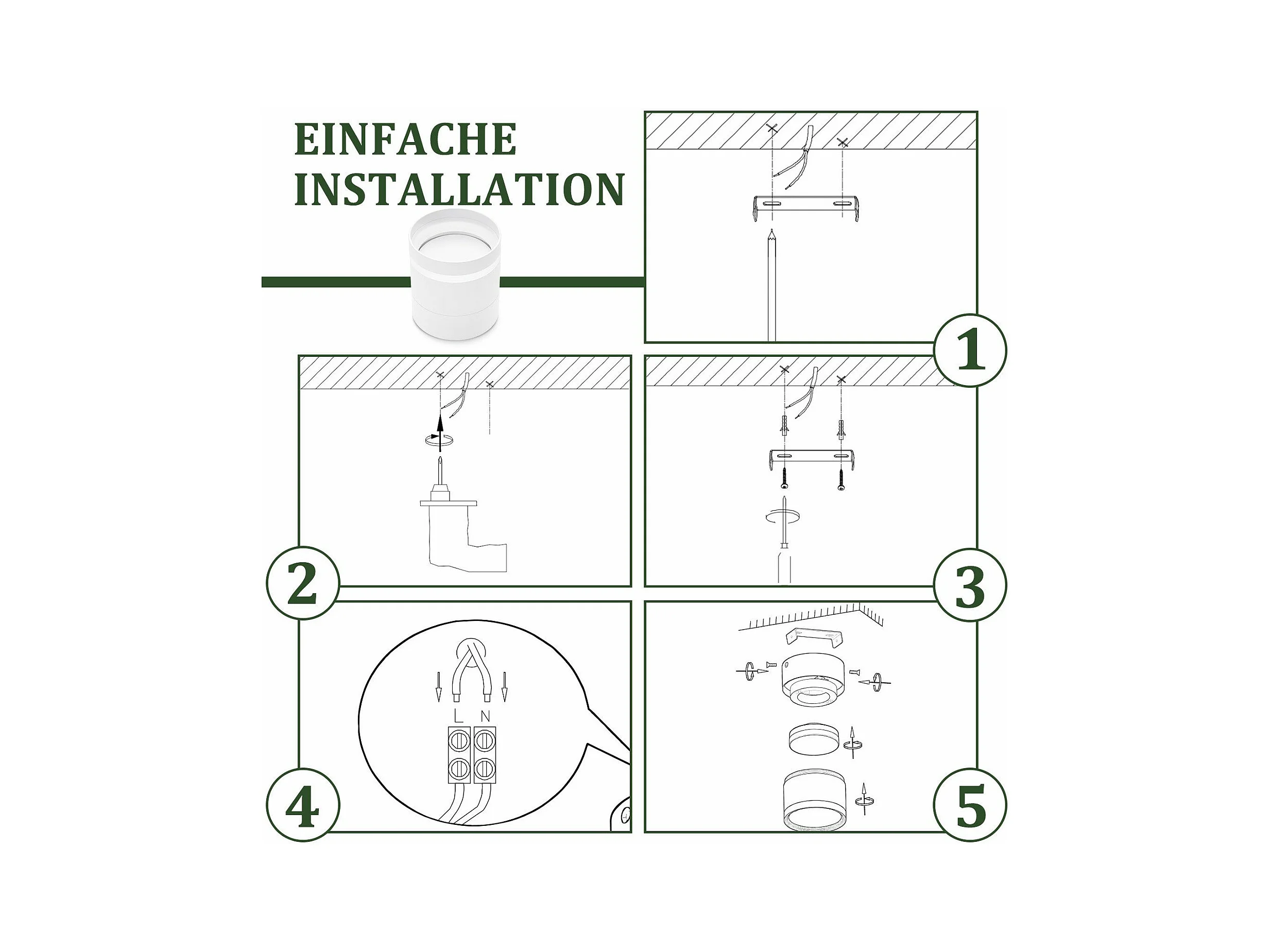 EINFACHE
INSTALLATION

1

2

3

L N

4

5