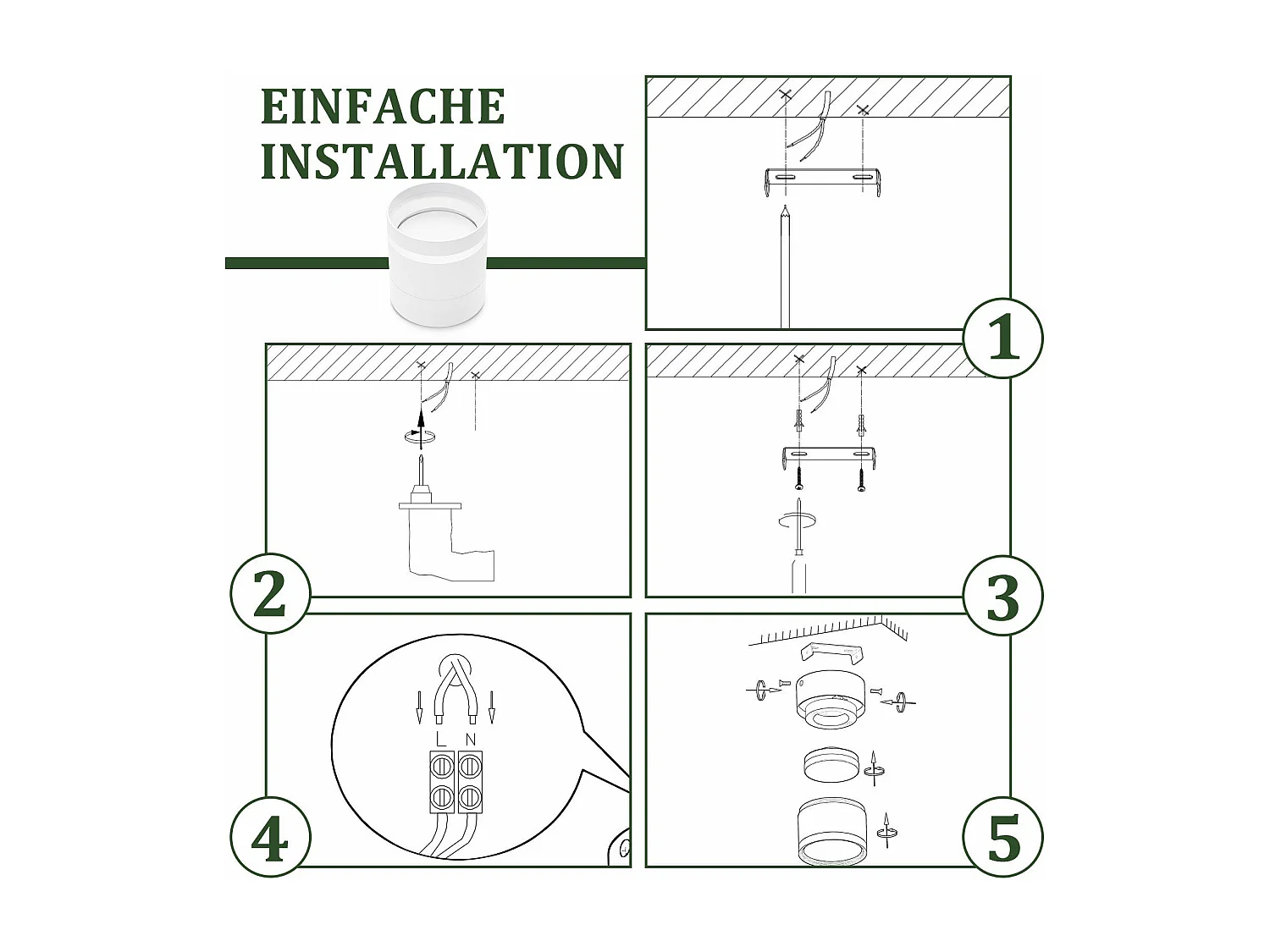 EINFACHE INSTALLATION

1

2

3

L N

4

5