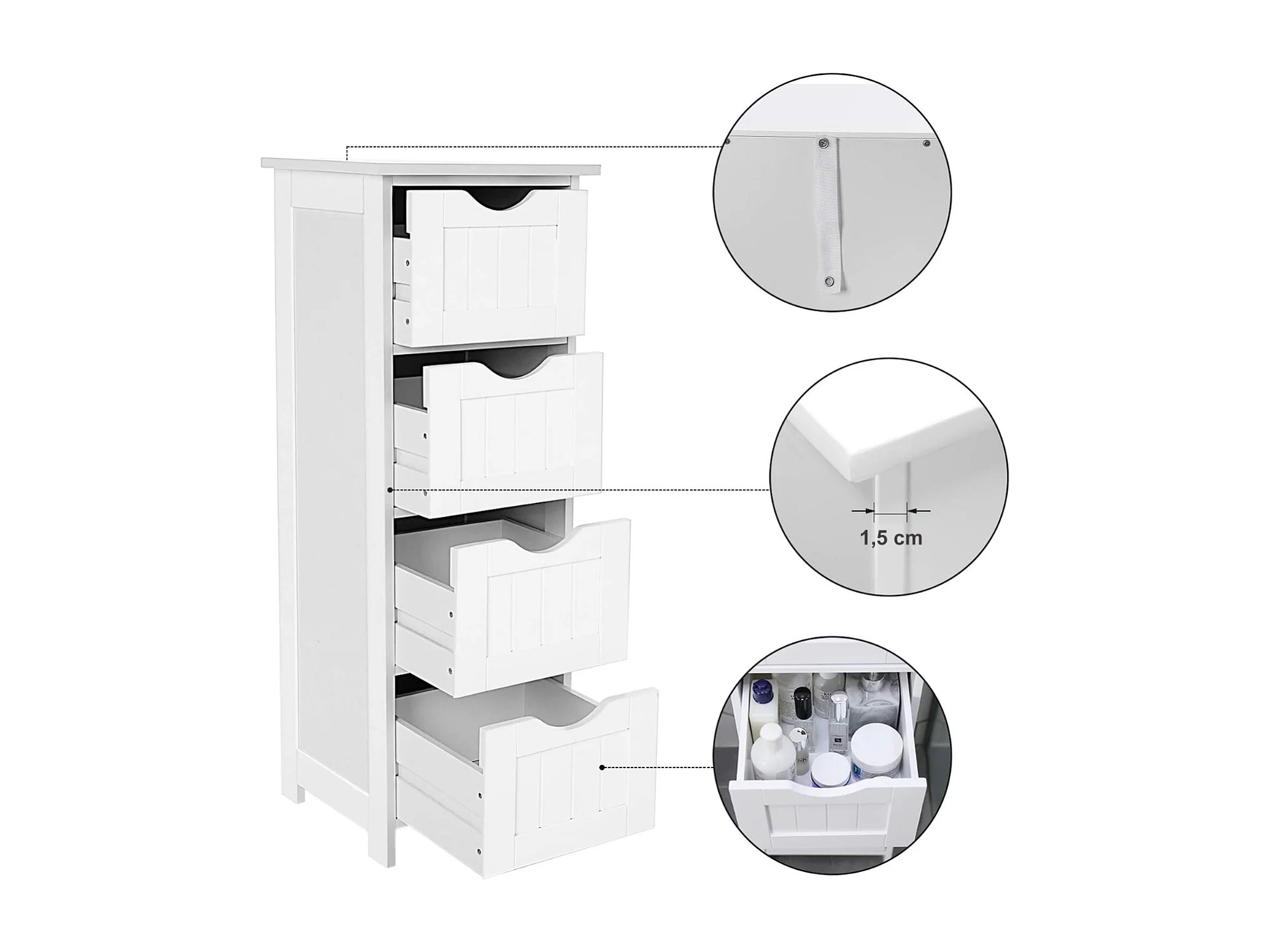 1,5 cm