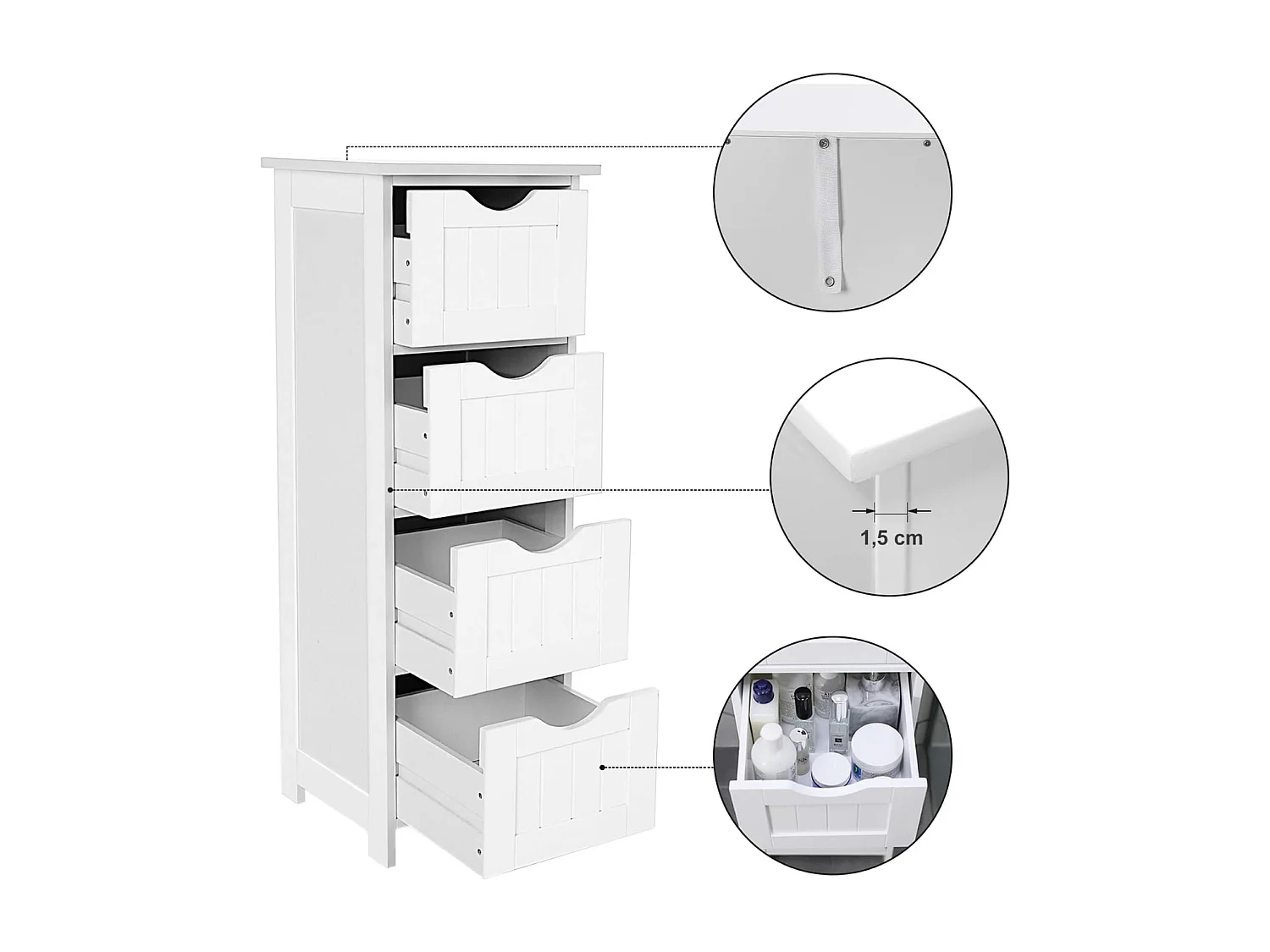 1,5 cm