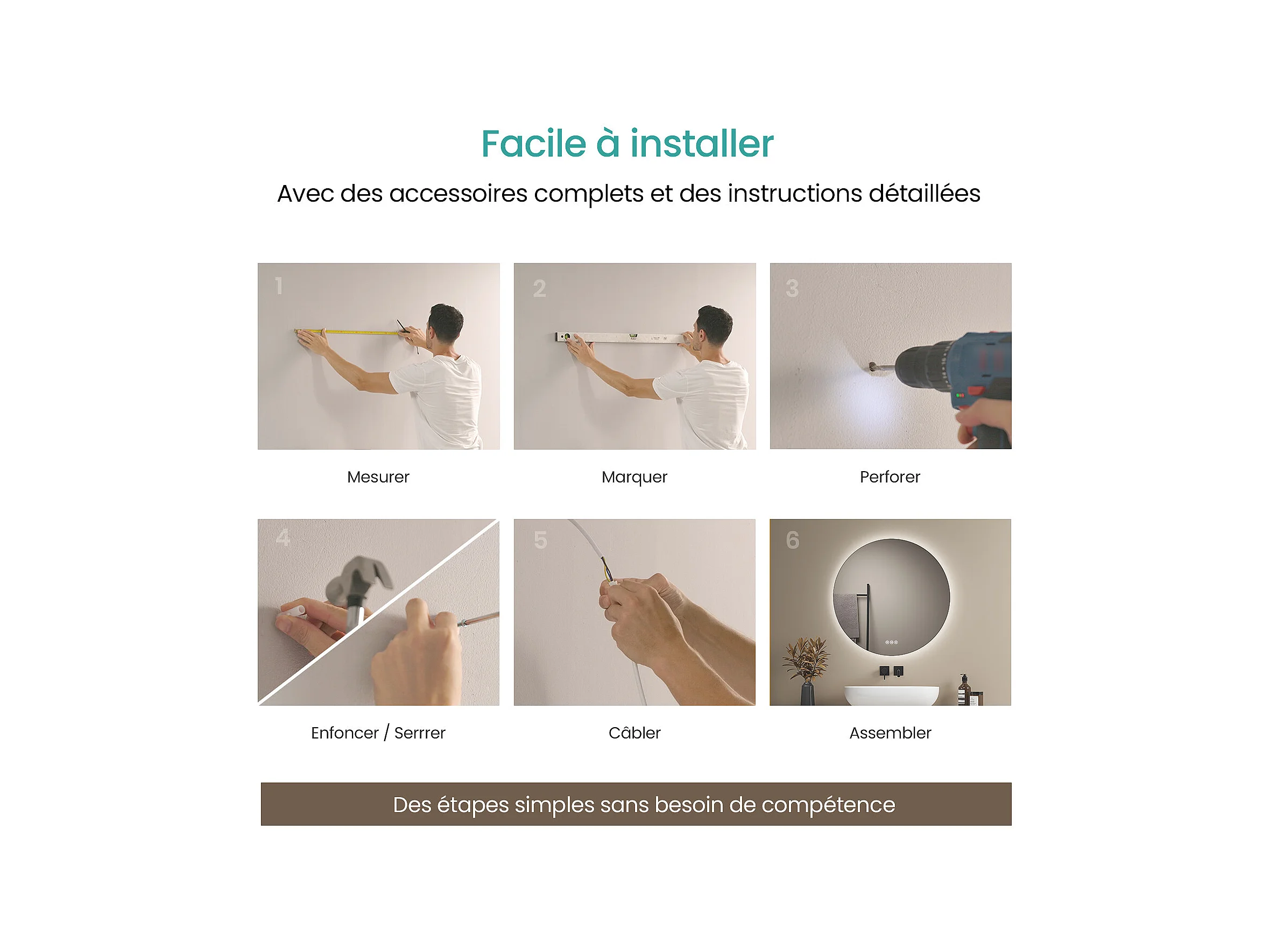 Facile à installer

Avec des accessoires complets et des instructions détaillées

1

Mesurer

2

Marquer

3

Perforer

4

Enfoncer / Serrrer

5

Câbler

6

Assembler

Des étapes simples sans besoin de compétence